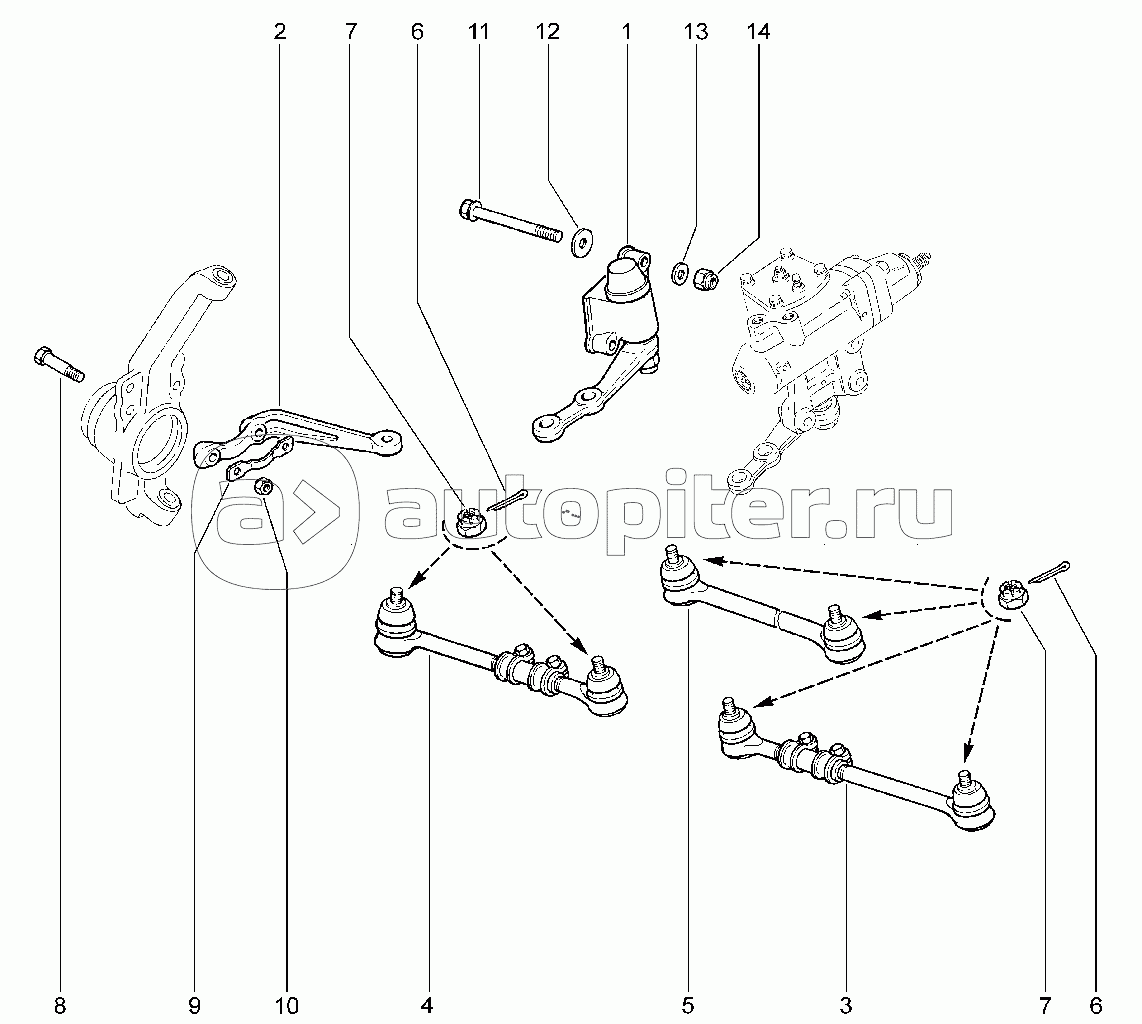 2 7 6 11 12 1 13 14

autopiter.ru

8 9 10 4 5 3 7 6