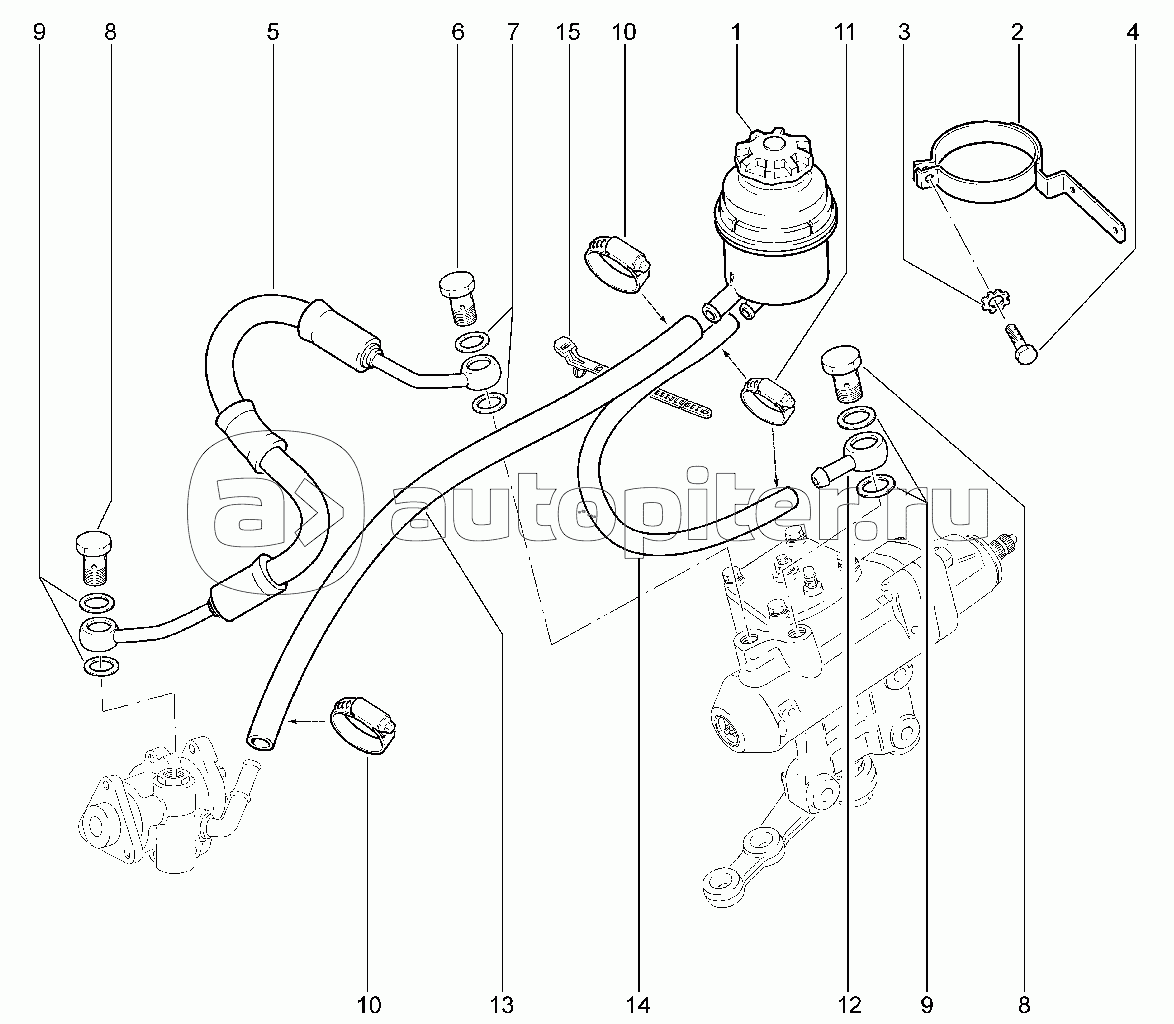 9 8 5 6 7 15 10 1 11 3 2 4

autopiter.ru

10 13 14 12 9 8