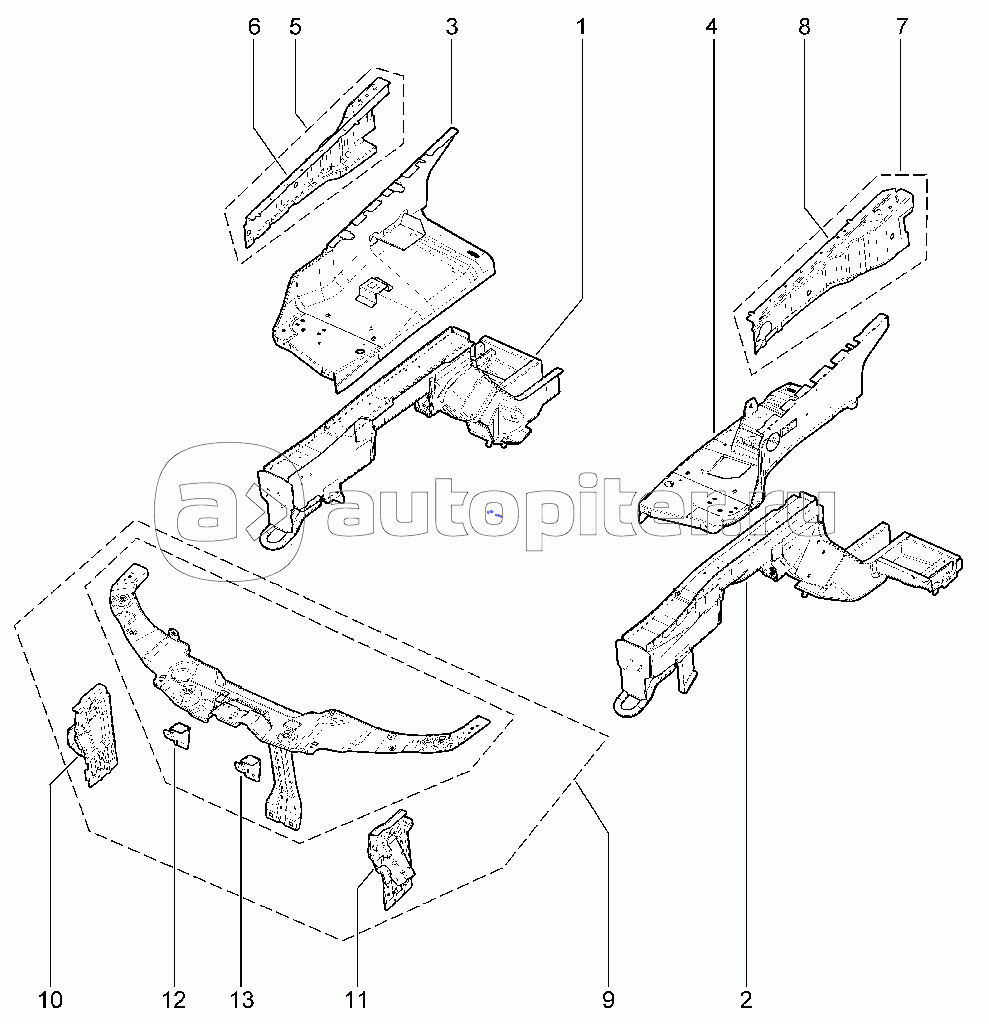 6 5 3 1 4 8 7

autopiter.ru

10 12 13 11 9 2