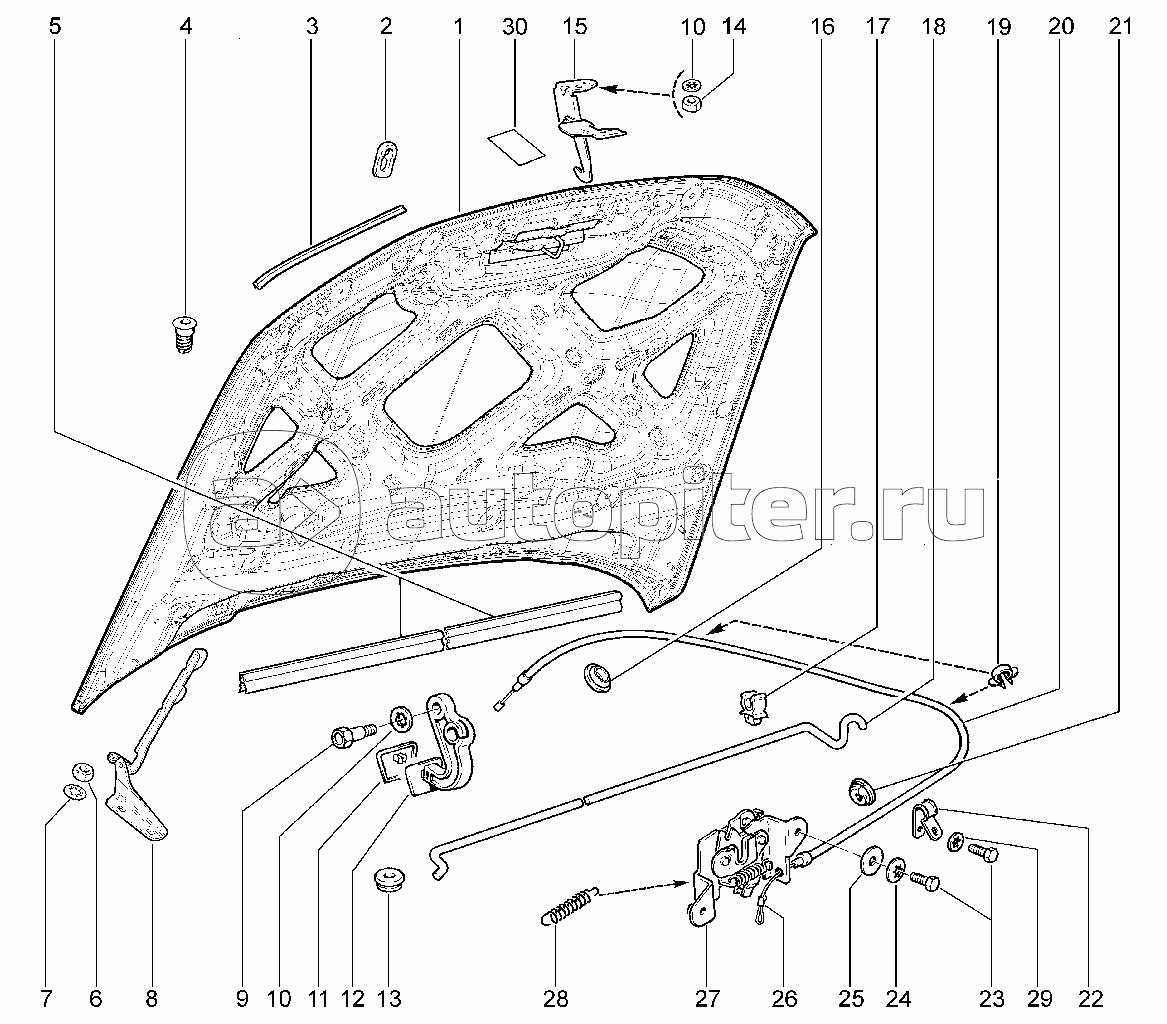 5 4 3 2 1 30 15 10 14 16 17 18 19 20 21

autopiter.ru

7 6 8 9 10 11 12 13 28 27 26 25 24 23 29 22