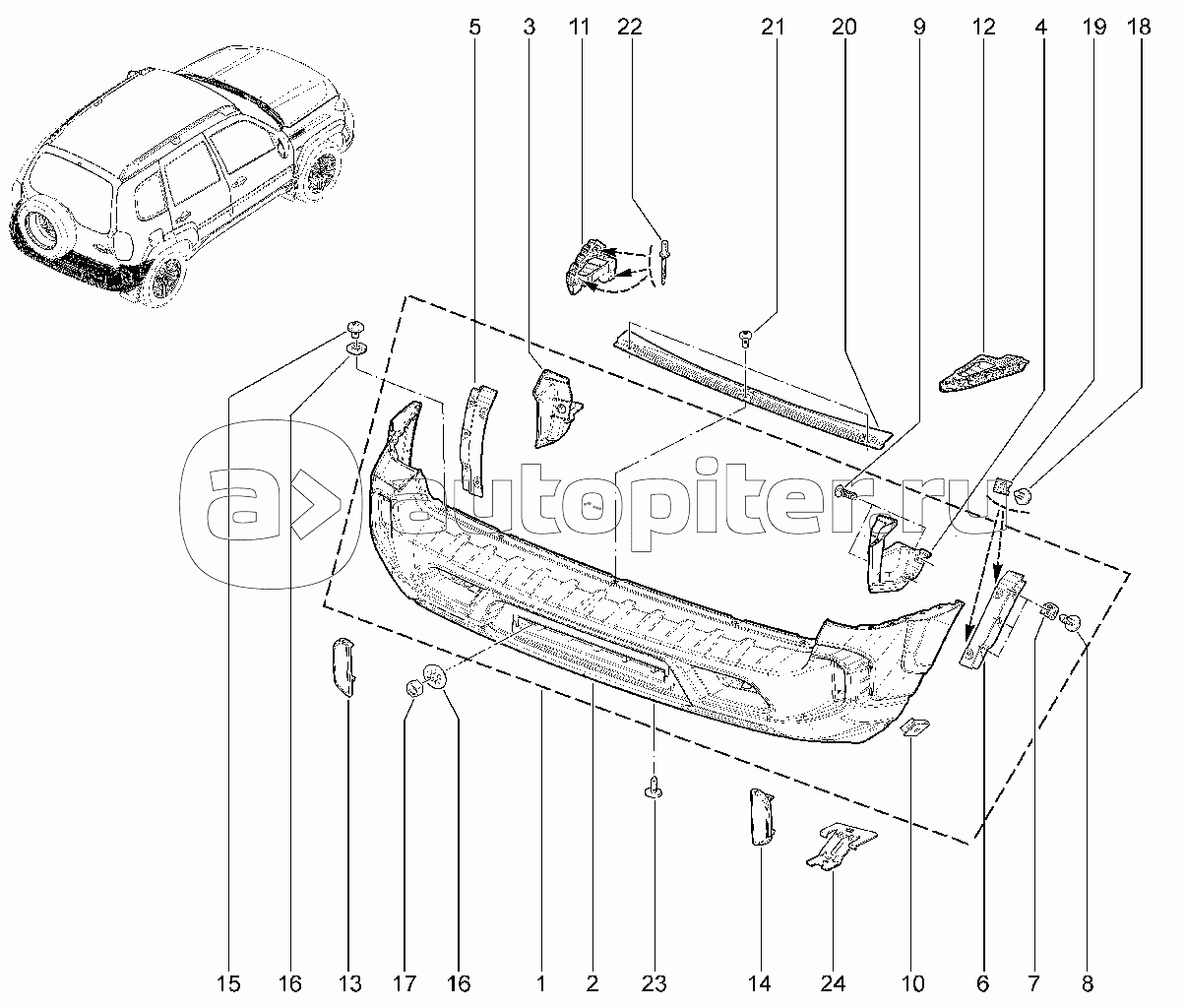 5 3 11 22 21 20 9 12 4 19 18

autopiter.ru

15 16 13 17 16 1 2 23 14 24 10 6 7 8