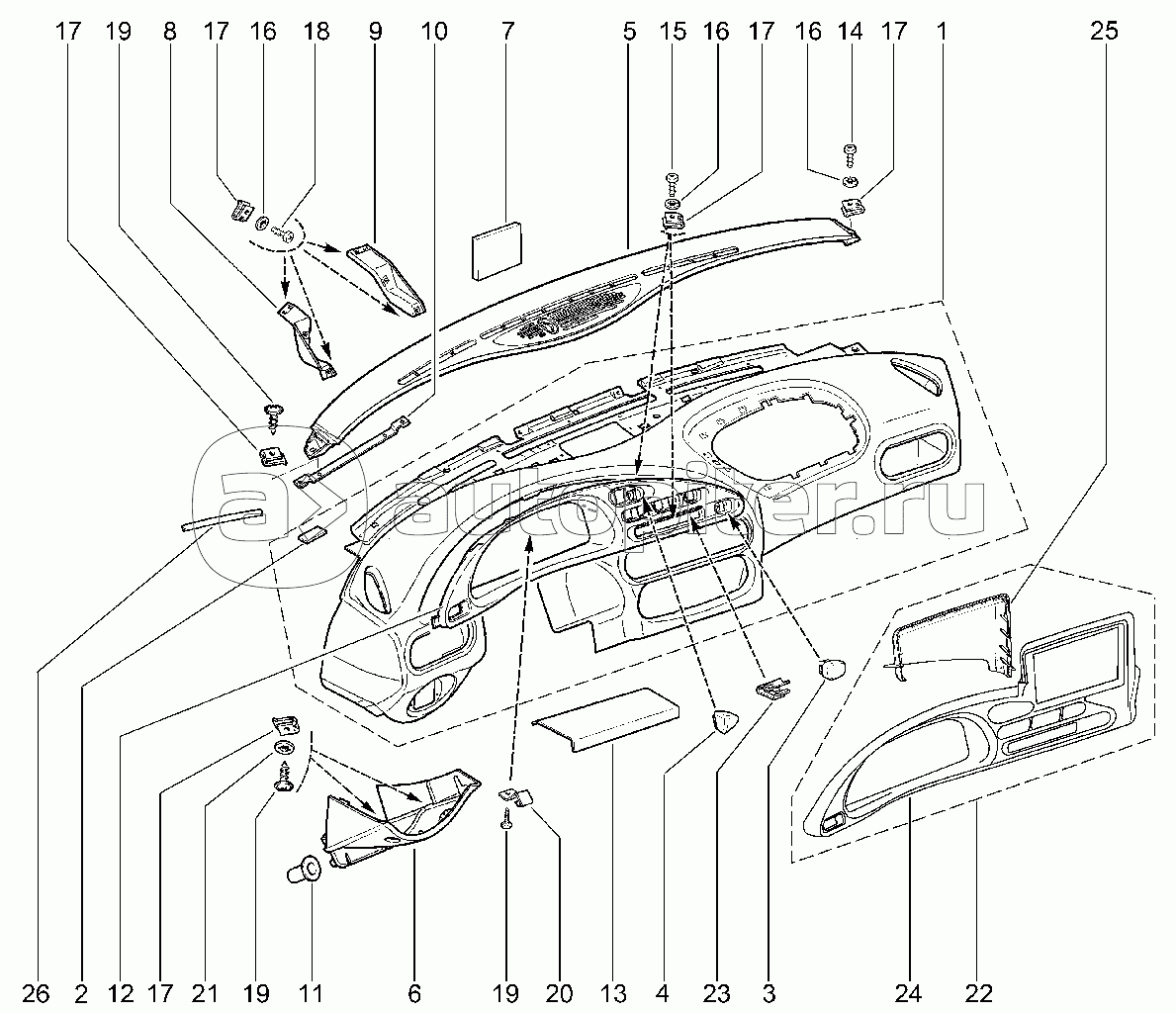 17 19 8 17 16 18 9 10 7 5 15 16 17 16 14 17 1 25

autopiter.ru

26 2 12 17 21 19 11 6 19 20 13 4 23 3 24 22