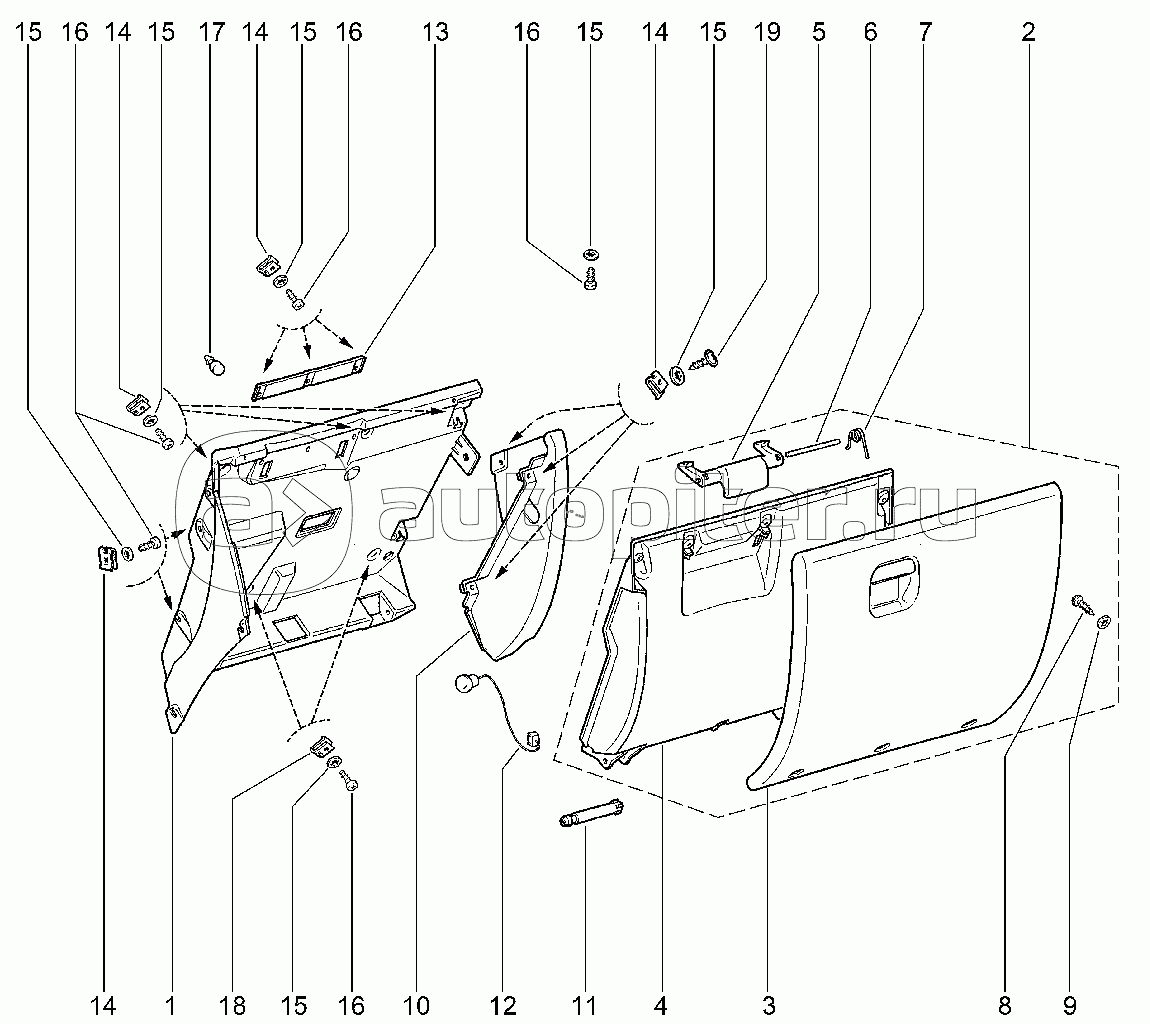 15 16 14 15 17 14 15 16 13 16 15 14 15 19 5 6 7 2

autopiter.ru

14 1 18 15 16 10 12 11 4 3 8 9