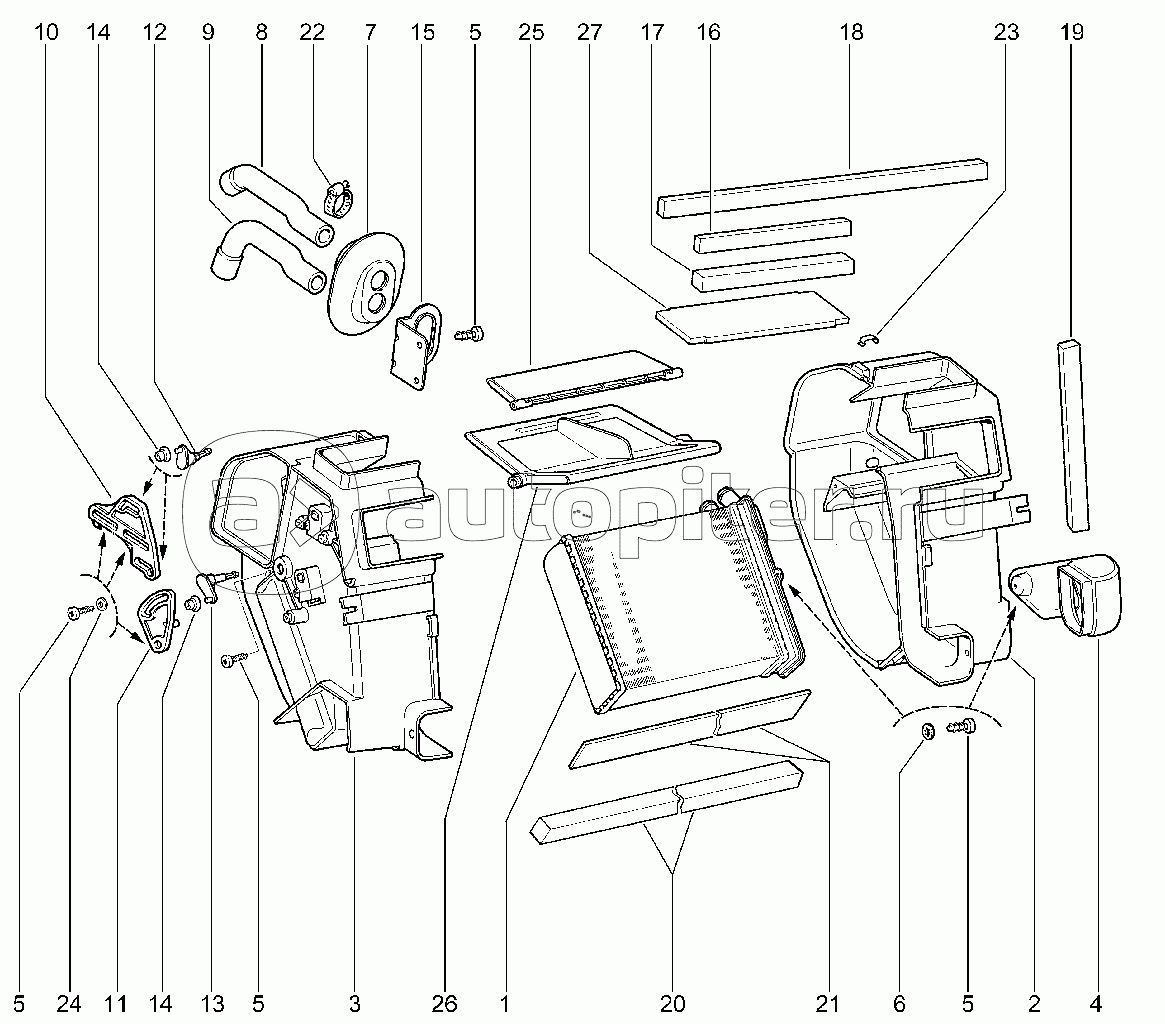 10 14 12 9 8 22 7 15 5 25 27 17 16 18 23 19

autopiter.ru

5 24 11 14 13 5 3 26 1 20 21 6 5 2 4