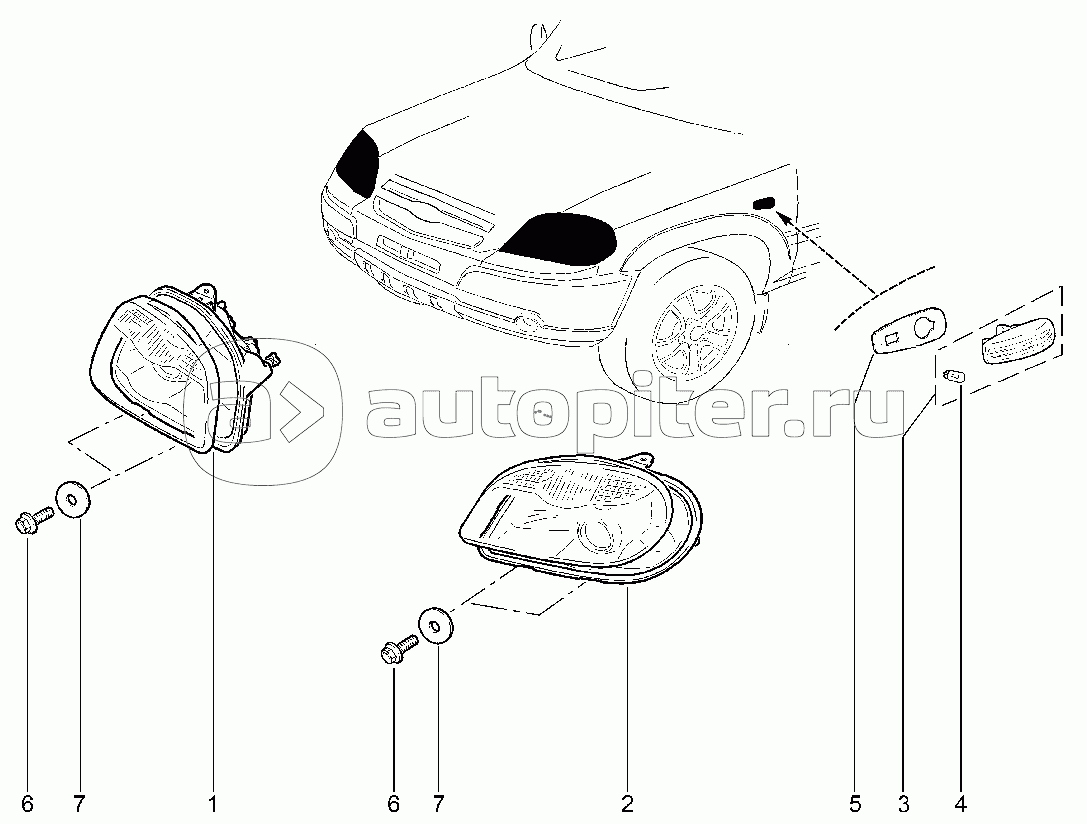 autopiter.ru

6 7 1 6 7 2 5 3 4