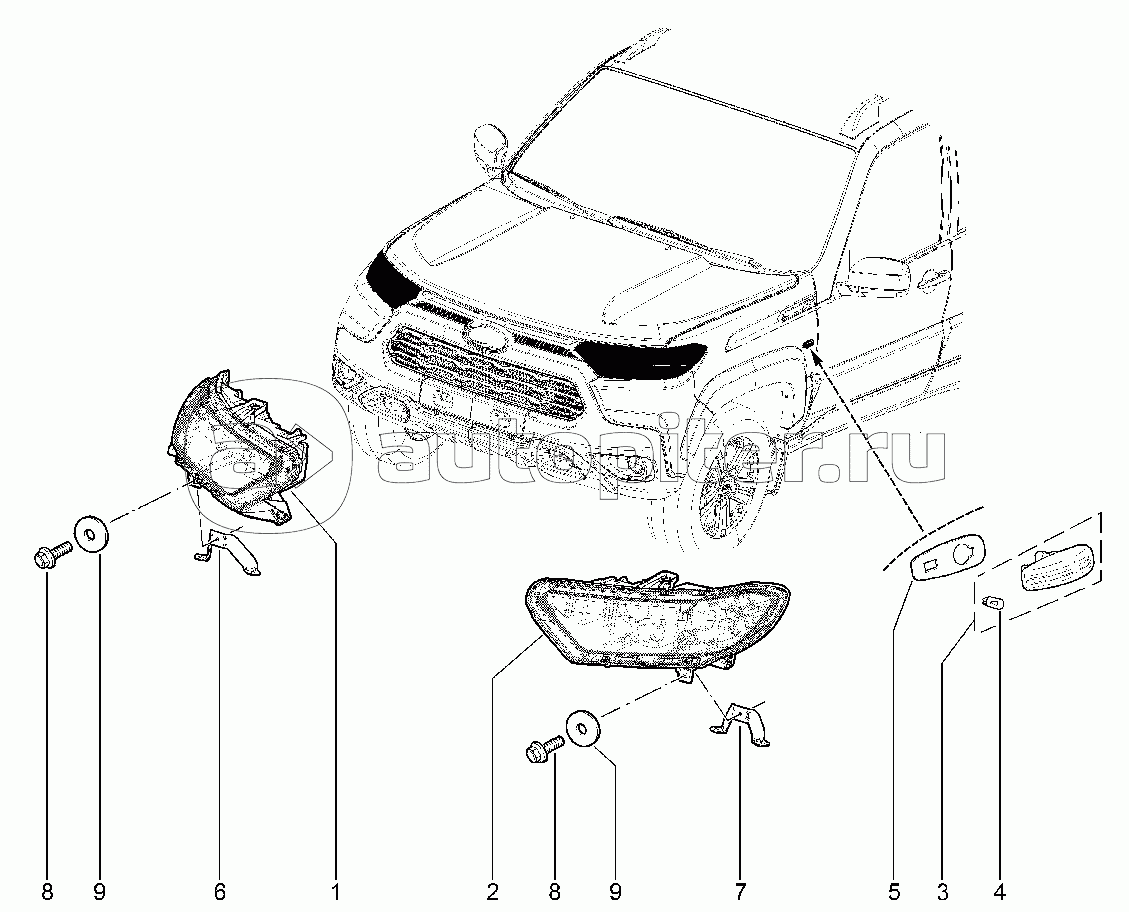 autopiter.ru

8 9 6 1 2 8 9 7 5 3 4