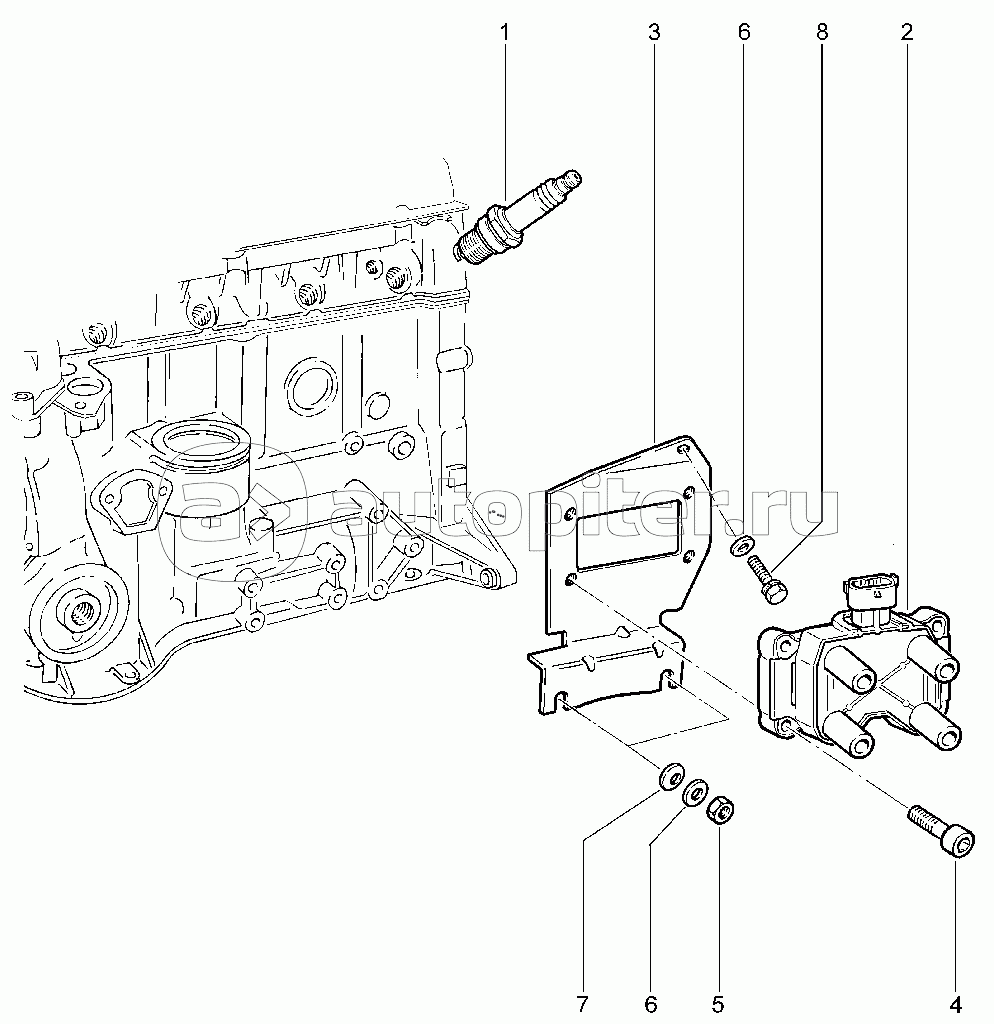 1
3
6
8
2
autopiter.ru
7
6
5
4