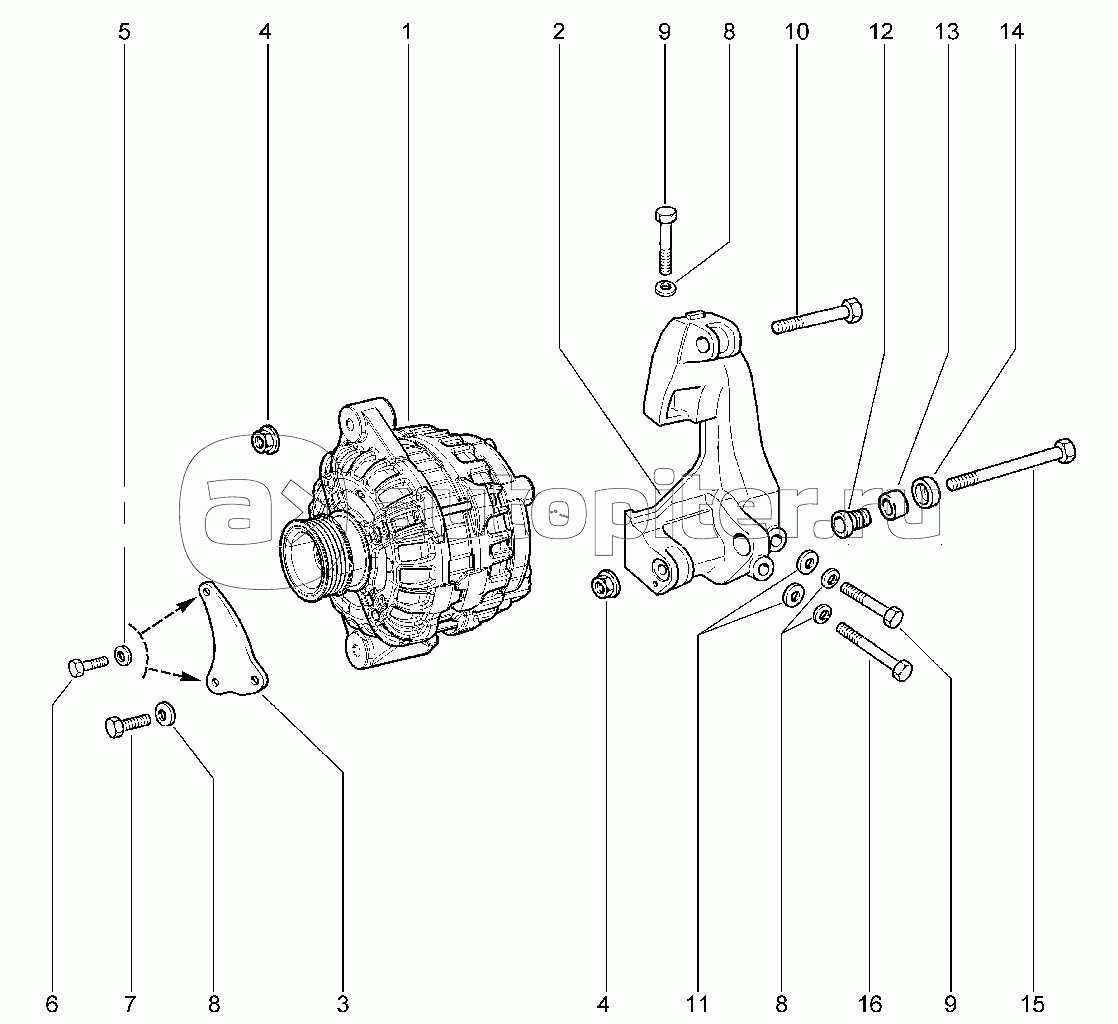 5 4 1 2 9 8 10 12 13 14

autopiter.ru

6 7 8 3 4 11 8 16 9 15