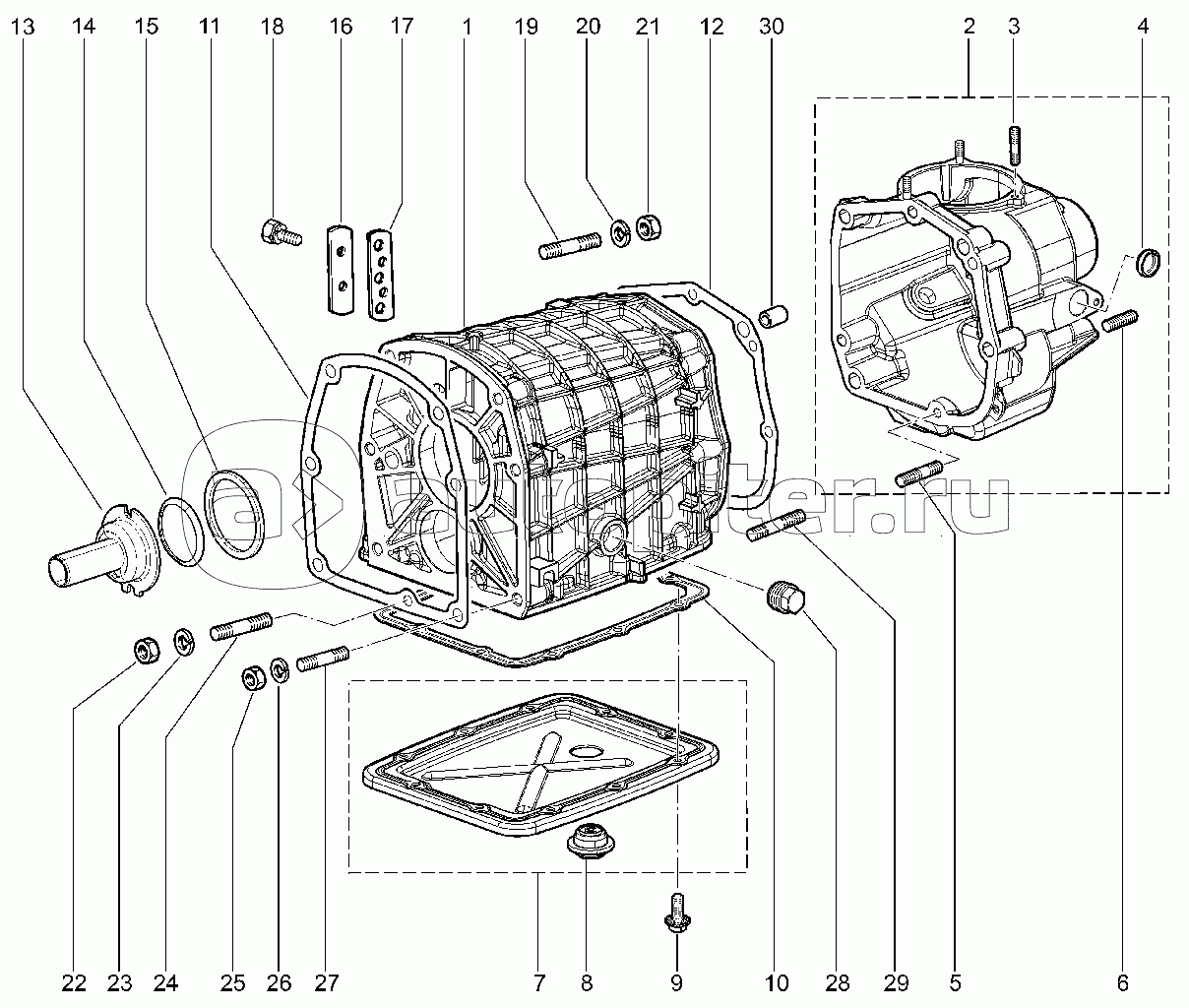 13 14 15 11 18 16 17 1 19 20 21 12 30 2 3 4

autopiter.ru

22 23 24 25 26 27 7 8 9 10 28 29 5 6