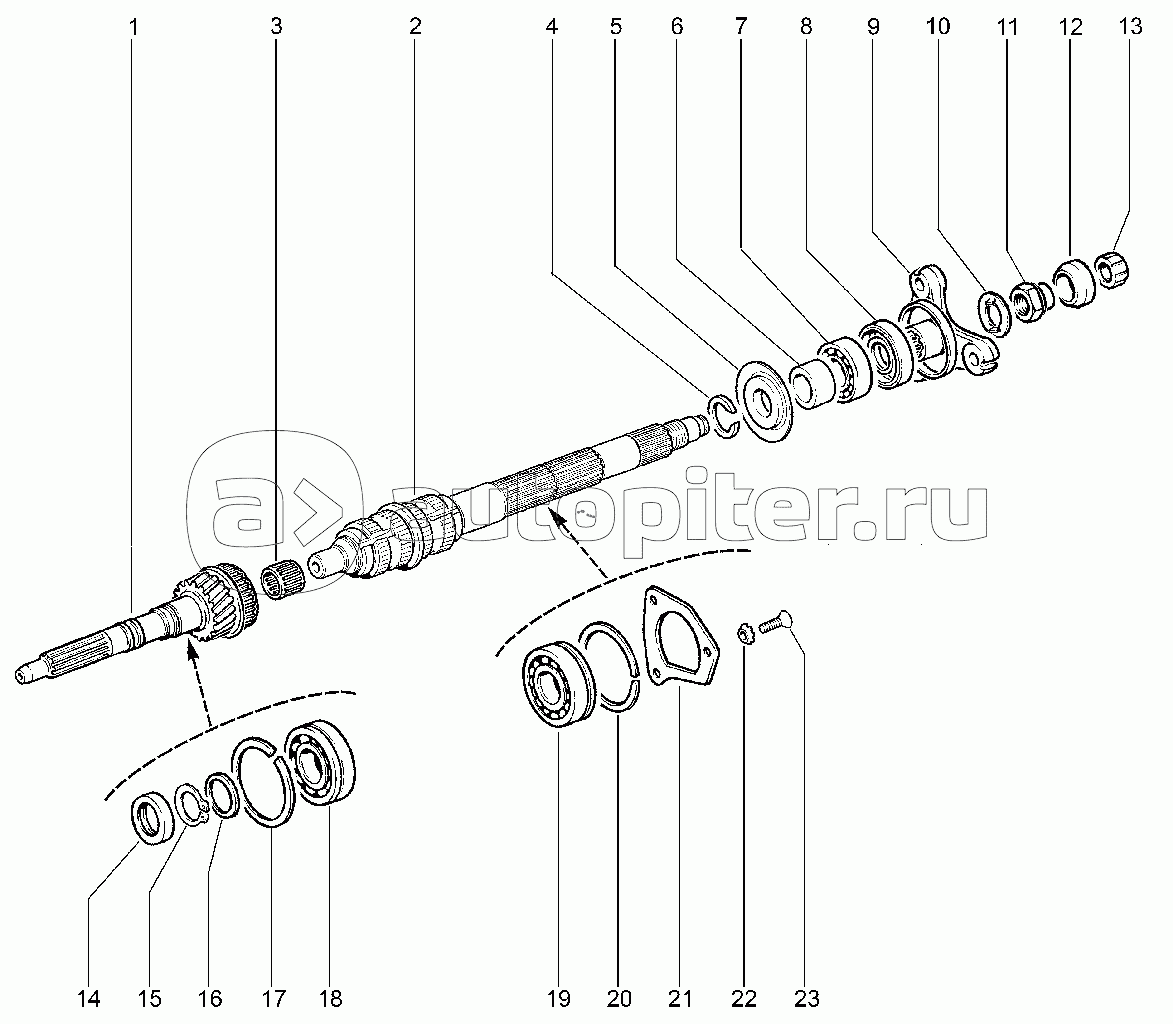 1 3 2 4 5 6 7 8 9 10 11 12 13

autopiter.ru

14 15 16 17 18 19 20 21 22 23