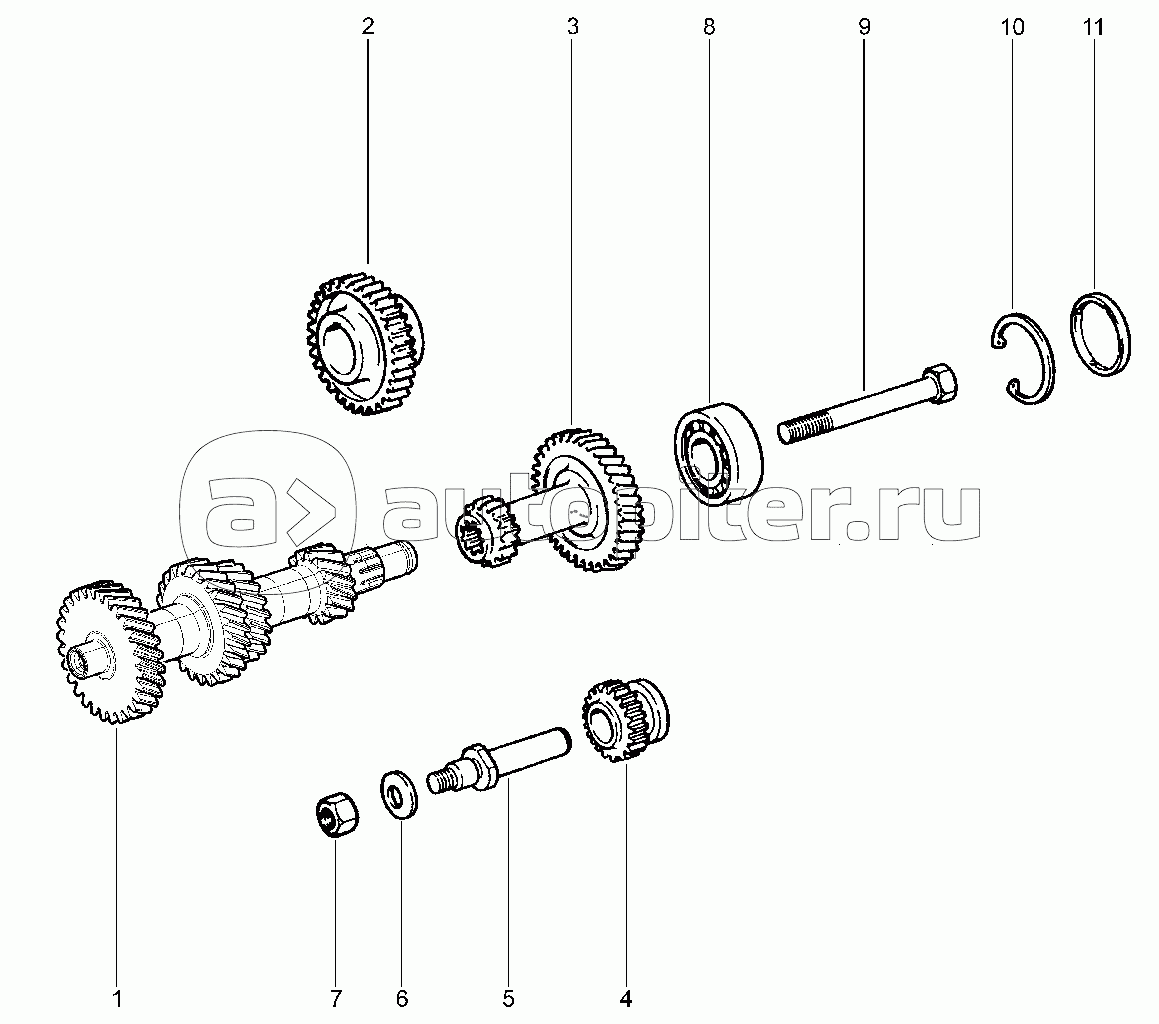 2
3
8
9
10
11
autopiter.ru
1
7
6
5
4