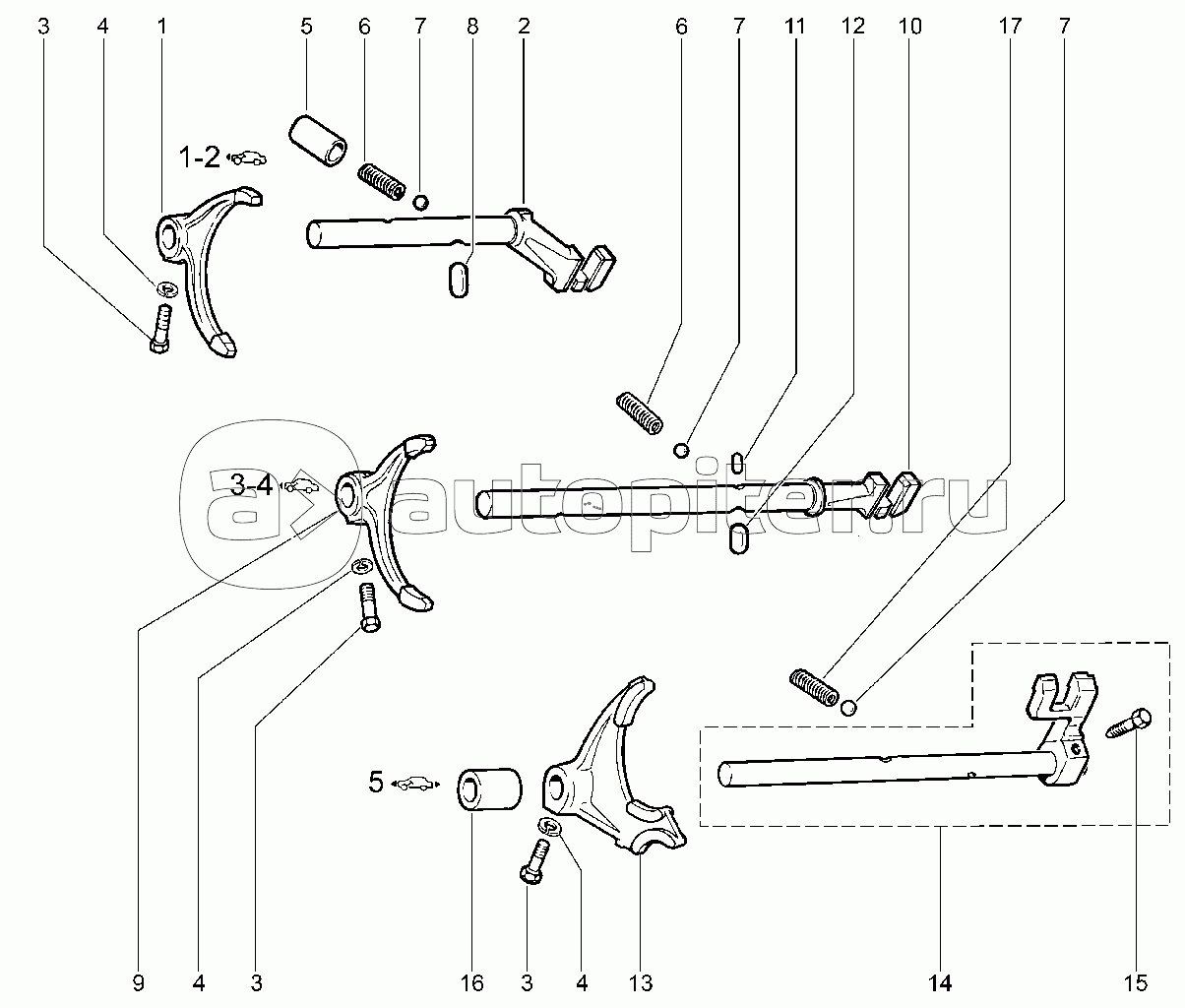 3 4 1 5 6 7 8 2 6 7 11 12 10 17 7

1-2

3-4

autopiter.ru

5

9 4 3 16 3 4 13 14 15