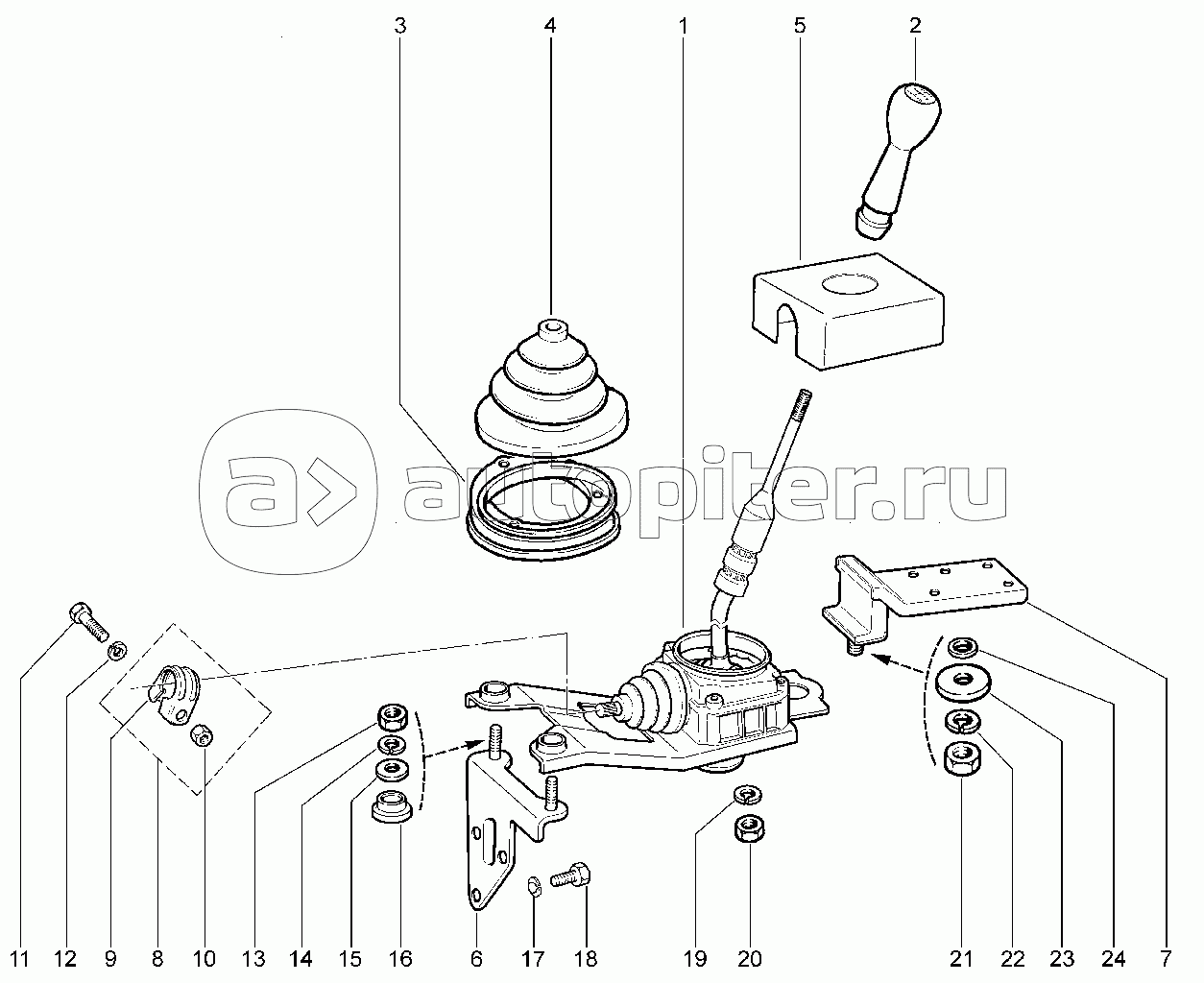 3
4
1
5
2
autopiter.ru
11
12
9
8
10
13
14
15
16
6
17
18
19
20
21
22
23
24
7