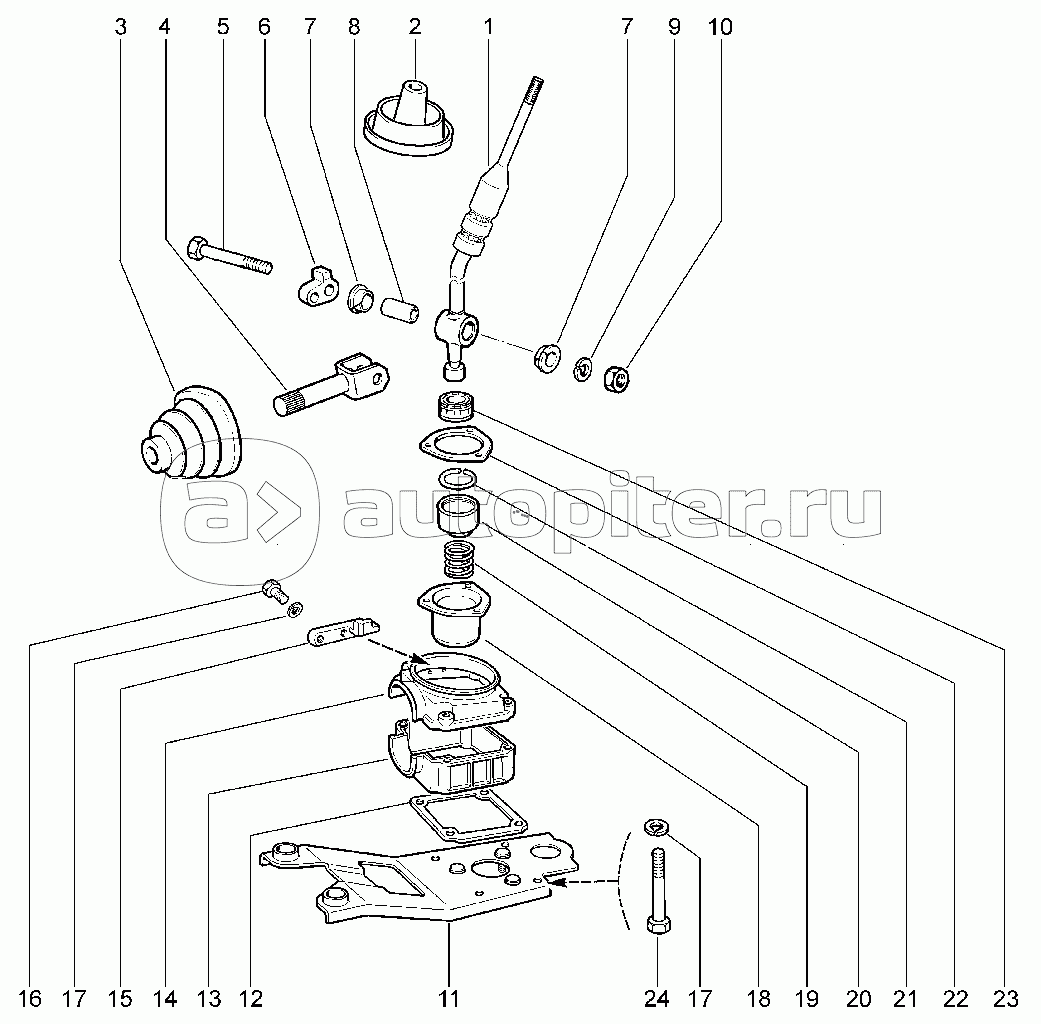 3 4 5 6 7 8 2 1 7 9 10

autopiter.ru

16 17 15 14 13 12 11 24 17 18 19 20 21 22 23