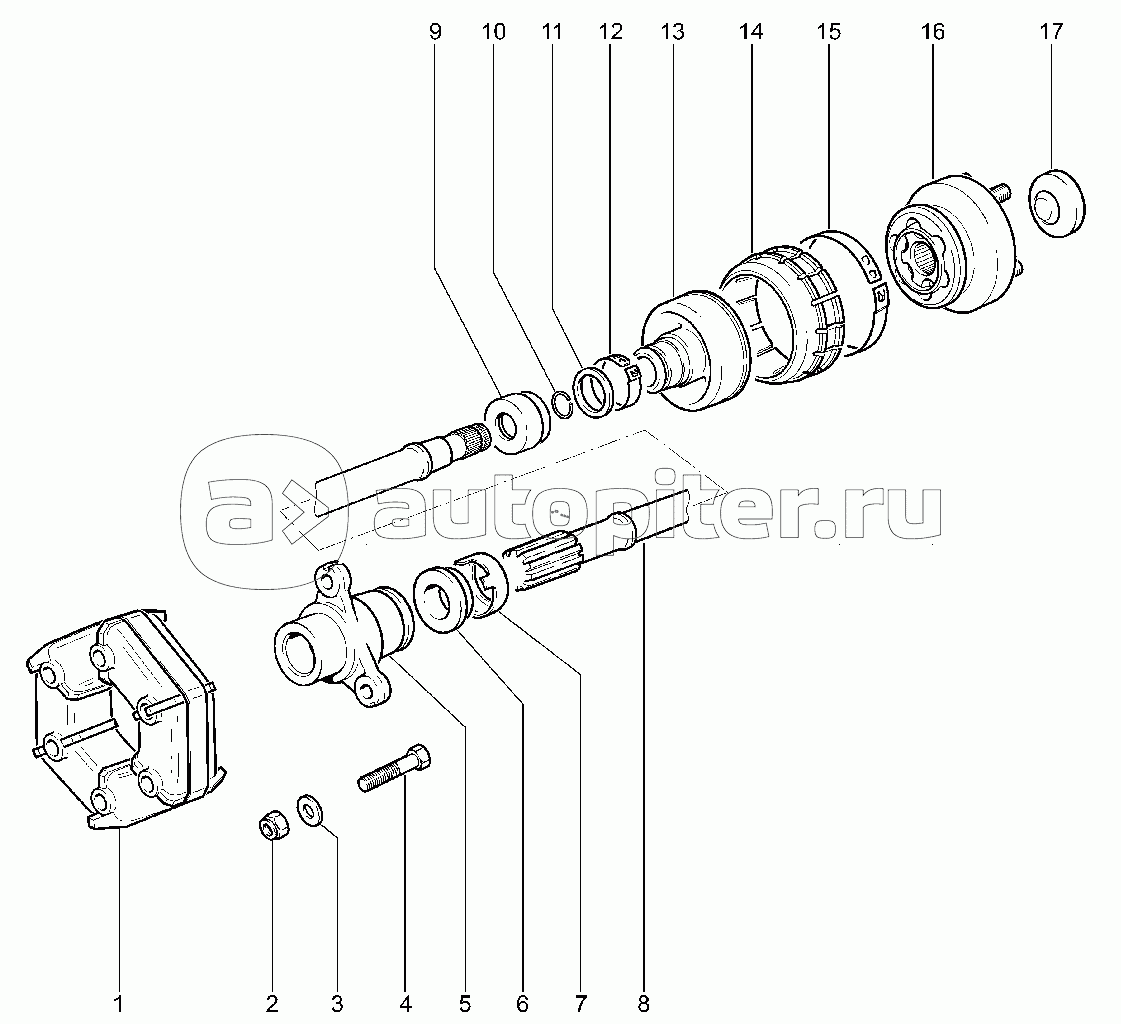 9 10 11 12 13 14 15 16 17

autopiter.ru

1 2 3 4 5 6 7 8