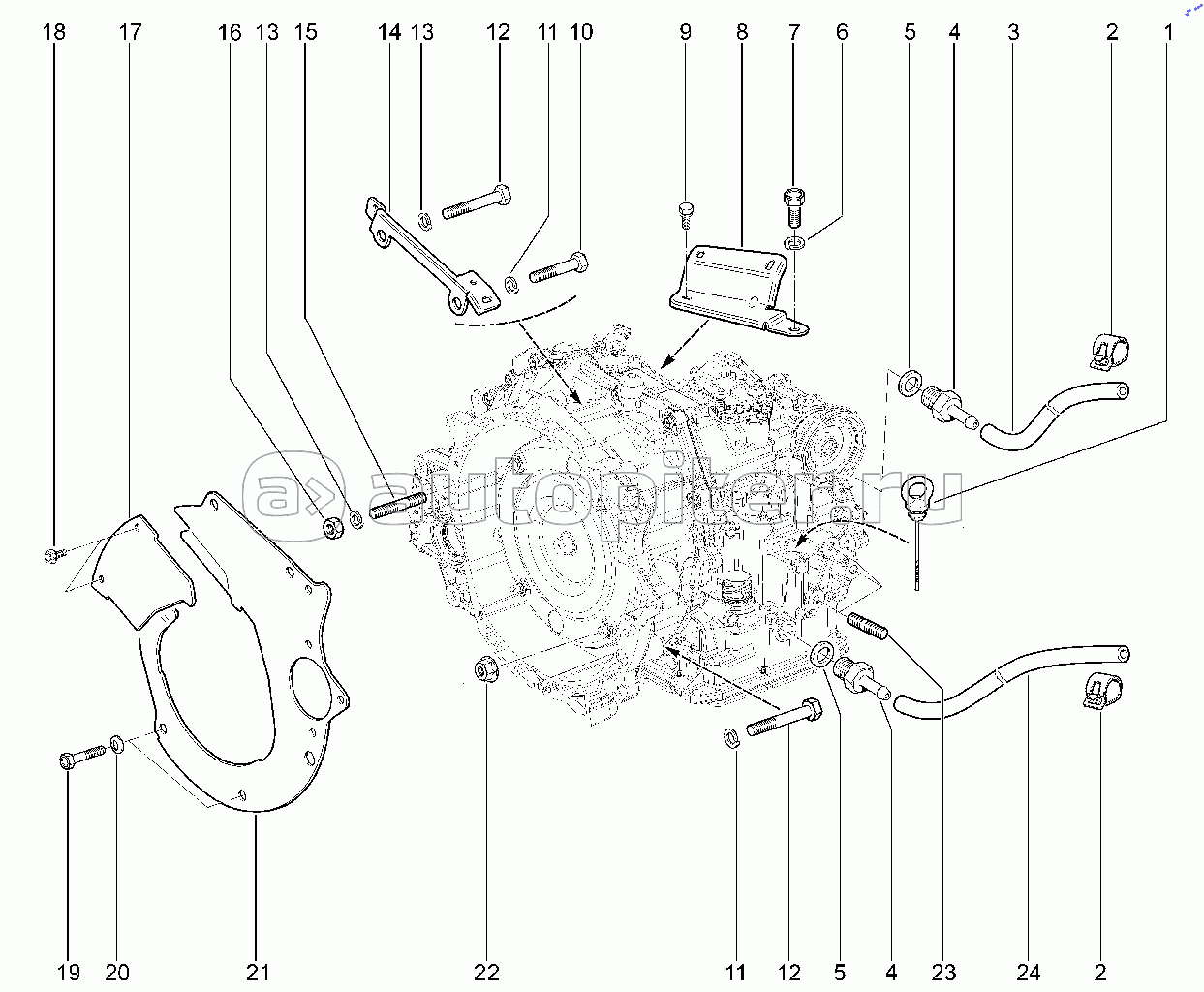 18 17 16 13 15 14 13 12 11 10 9 8 7 6 5 4 3 2 1

autopiter.ru

19 20 21 22 11 12 5 4 23 24 2