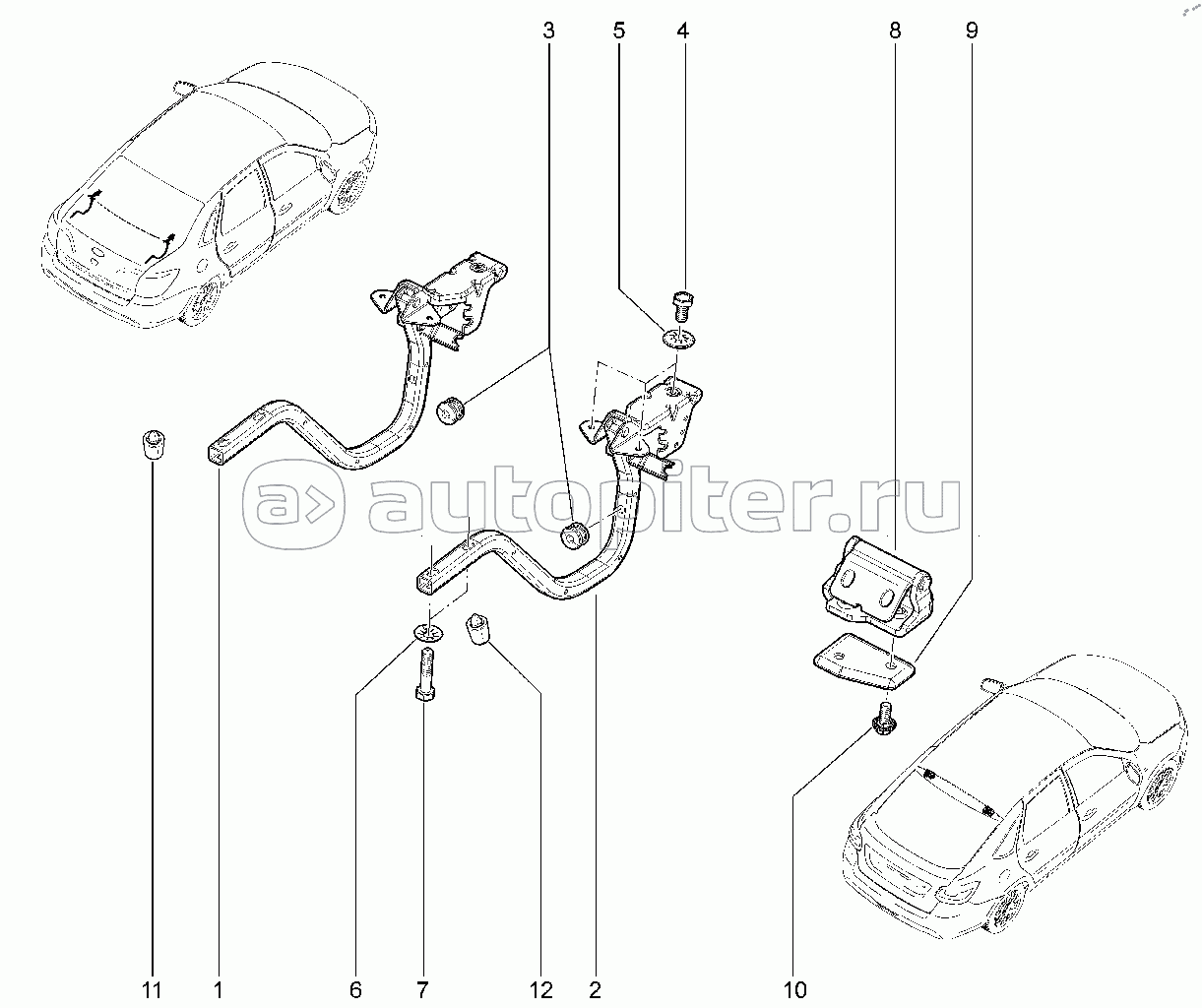 3
5
4
8
9

autopiter.ru

11
1
6
7
12
2
10