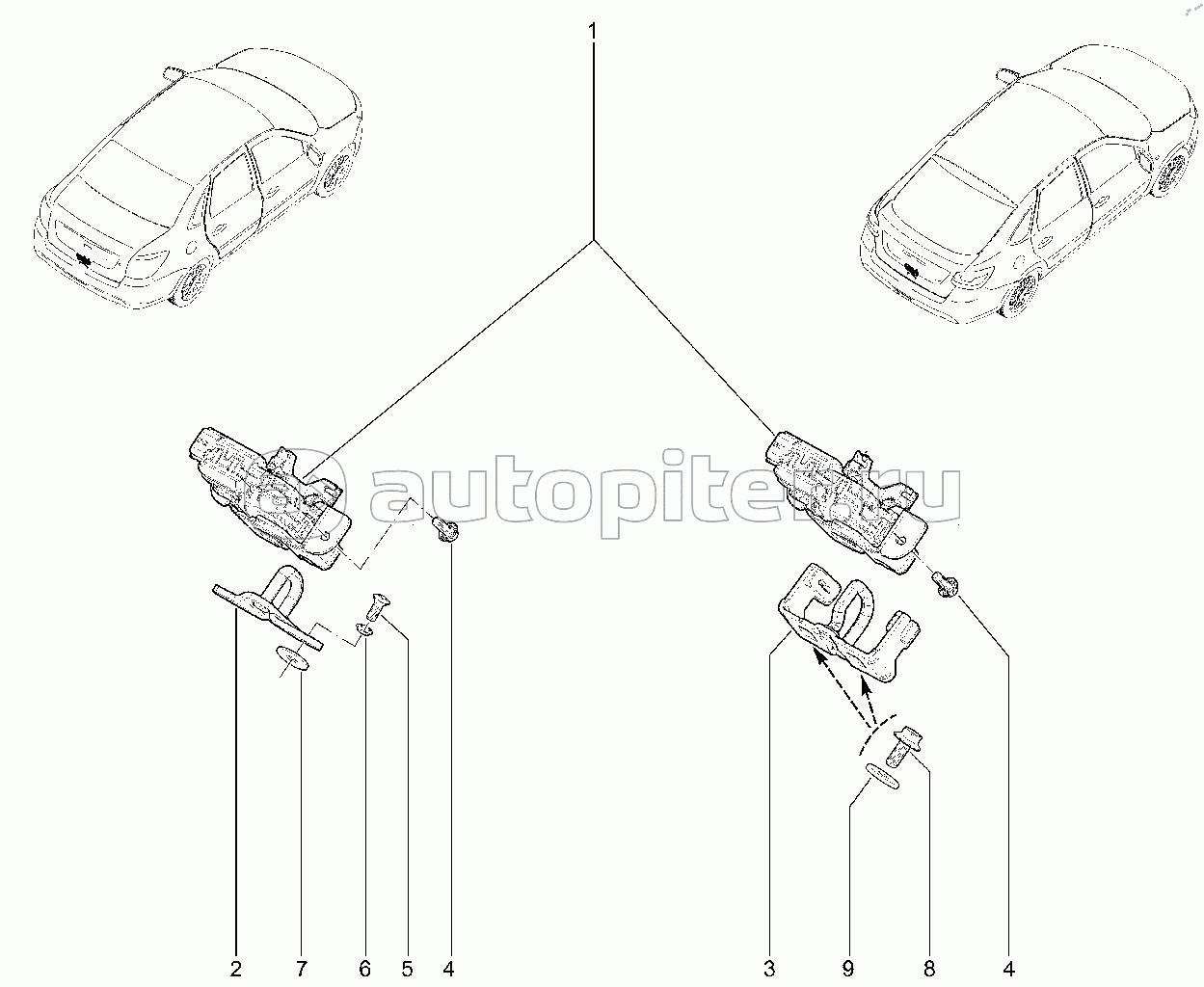 1

autopiter.ru

2 7 6 5 4 3 9 8 4