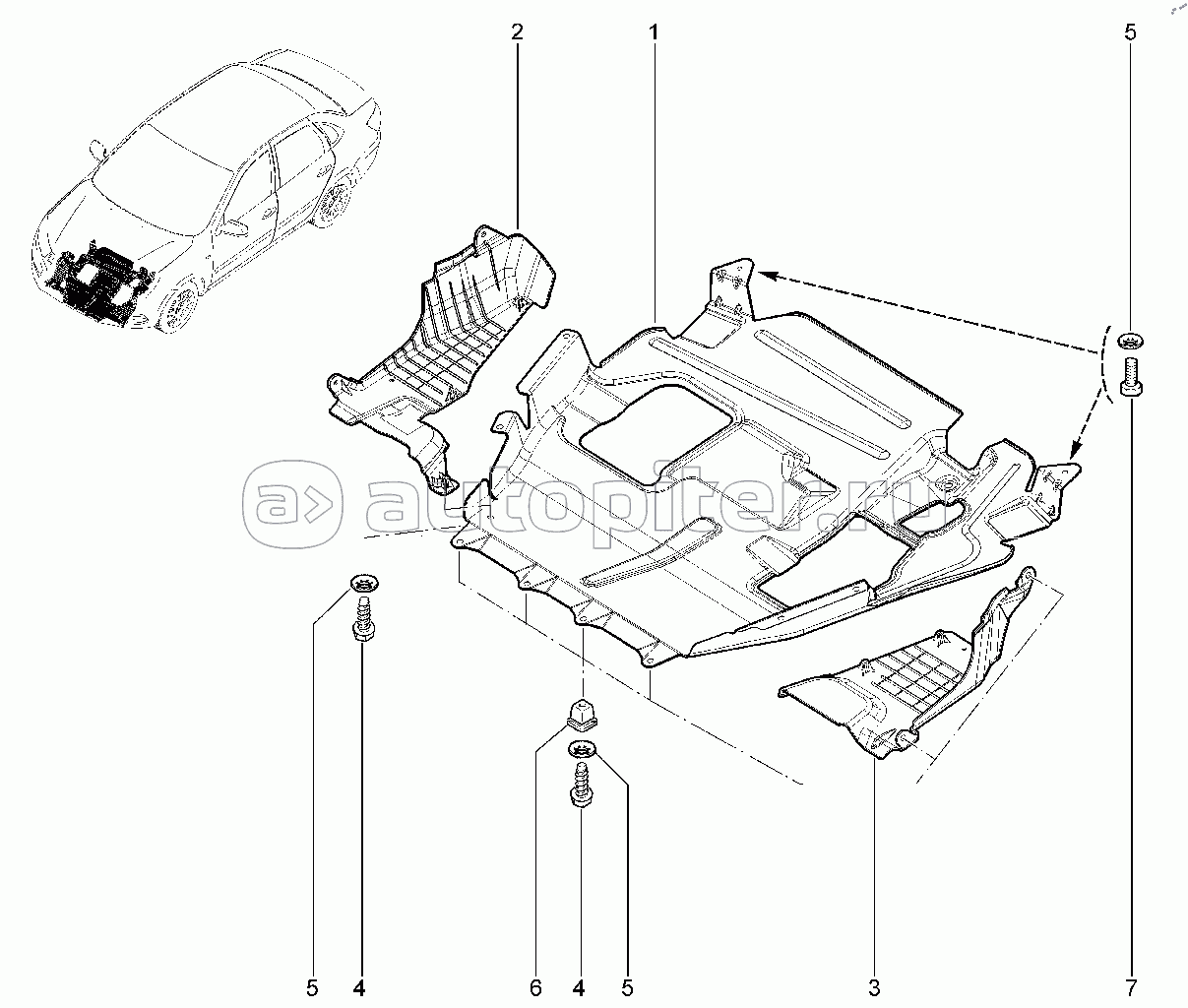 2
1
5
autopiter.ru
5
4
6
4
5
3
7