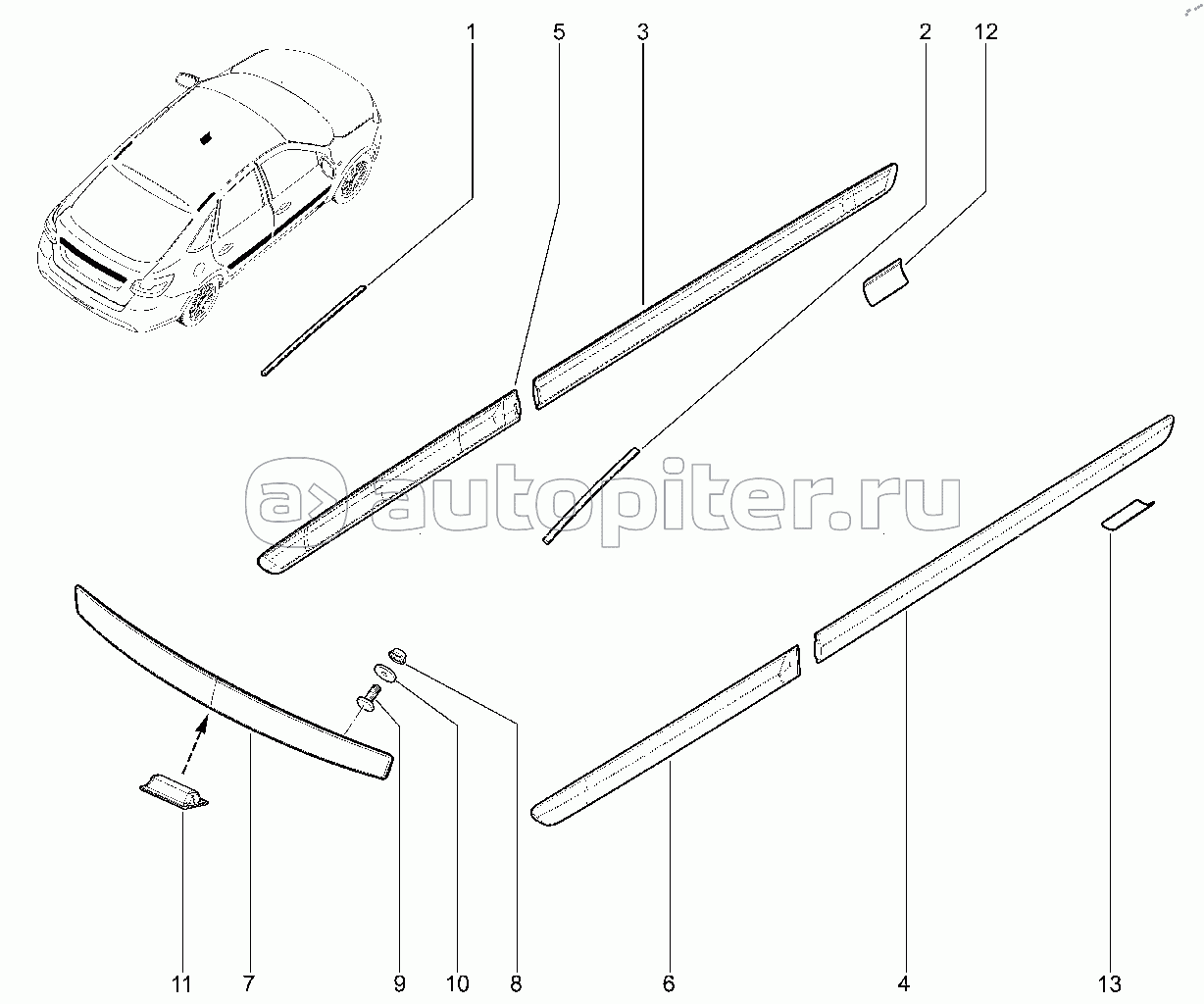 1 5 3 2 12

autopiter.ru

11 7 9 10 8 6 4 13