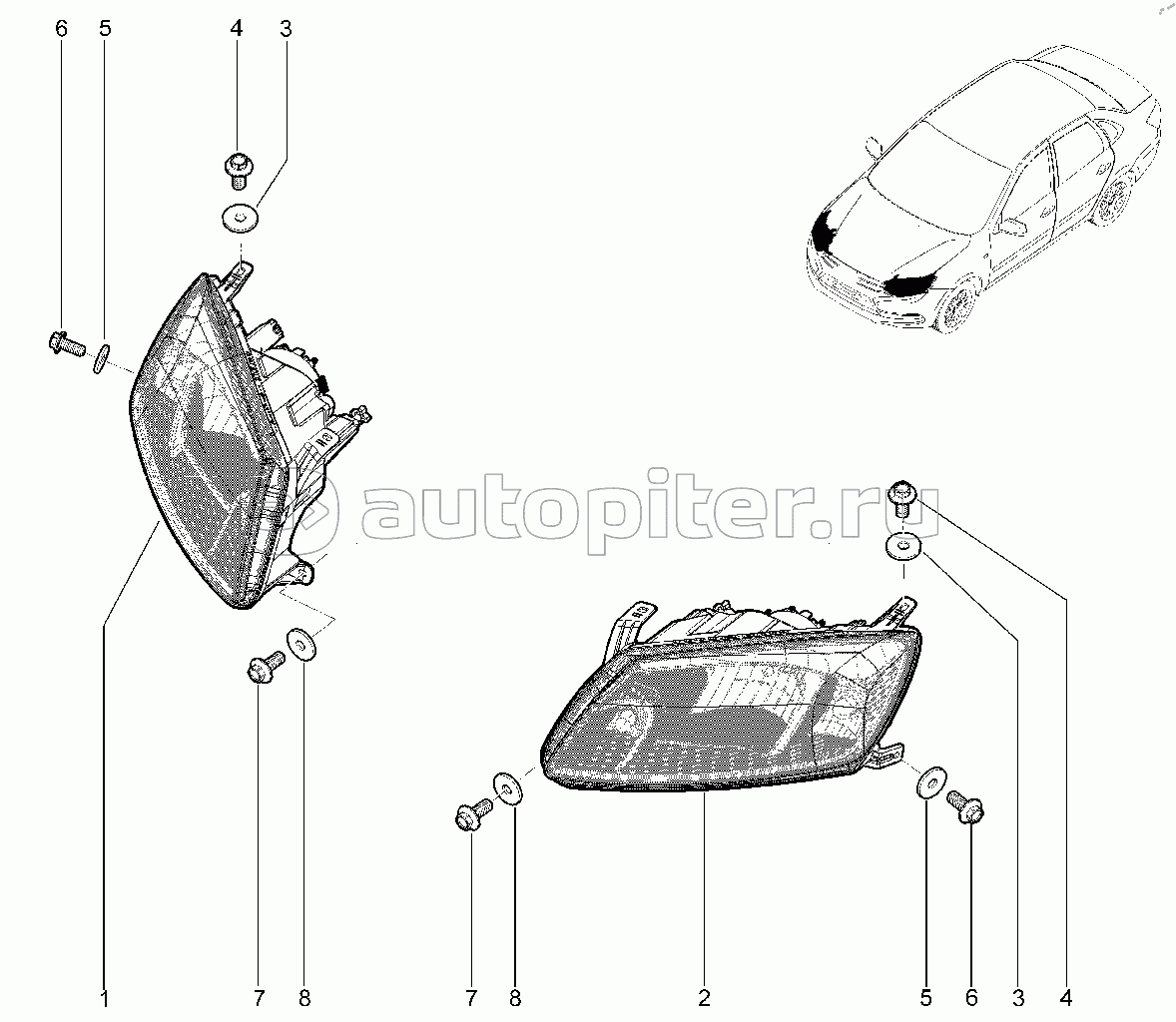 6
5
4
3
autopiter.ru
1
7
8
7
8
2
5
6
3
4