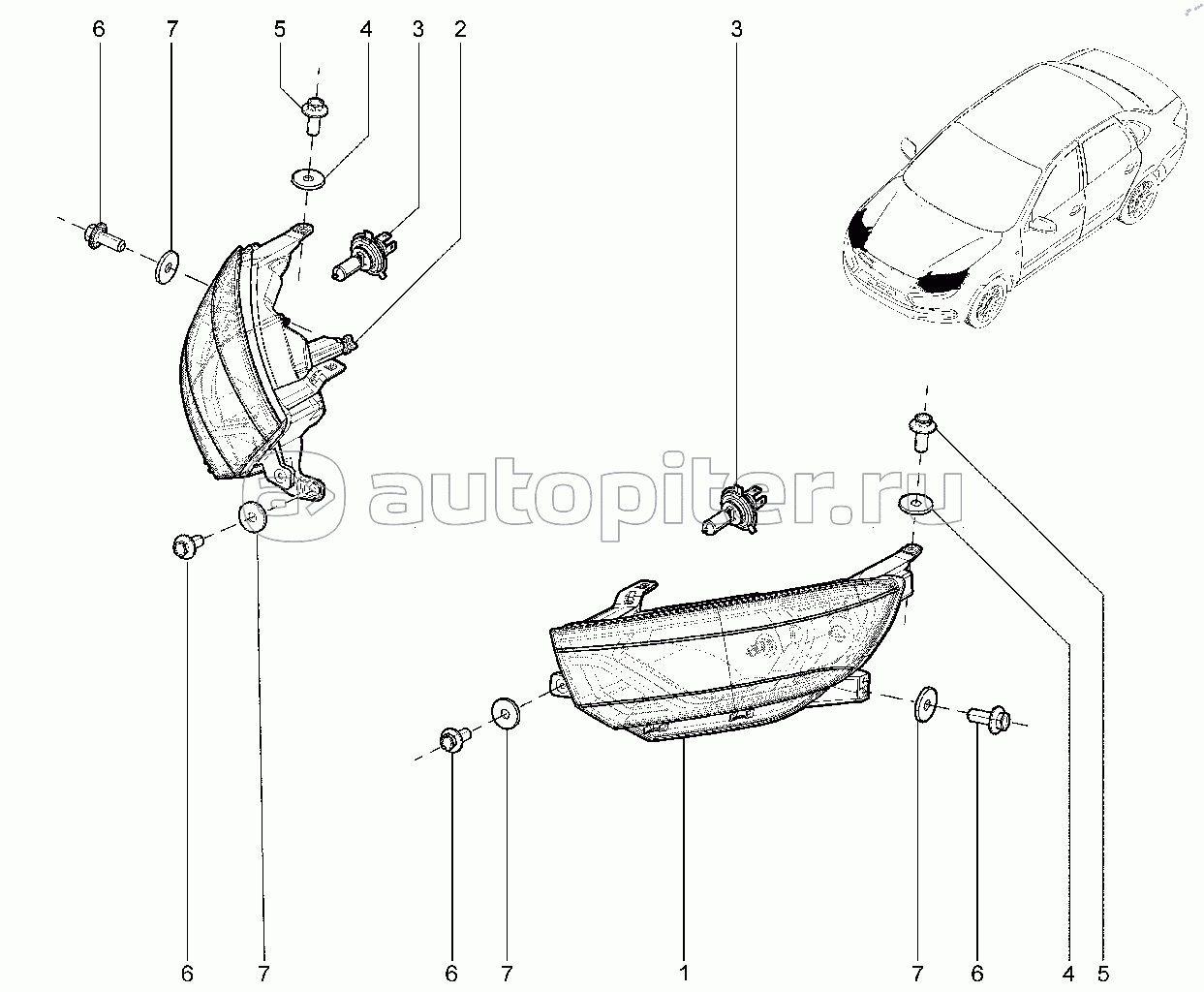 6 7 5 4 3 2

3

autopiter.ru

6 7 6 7 1 7 6 4 5