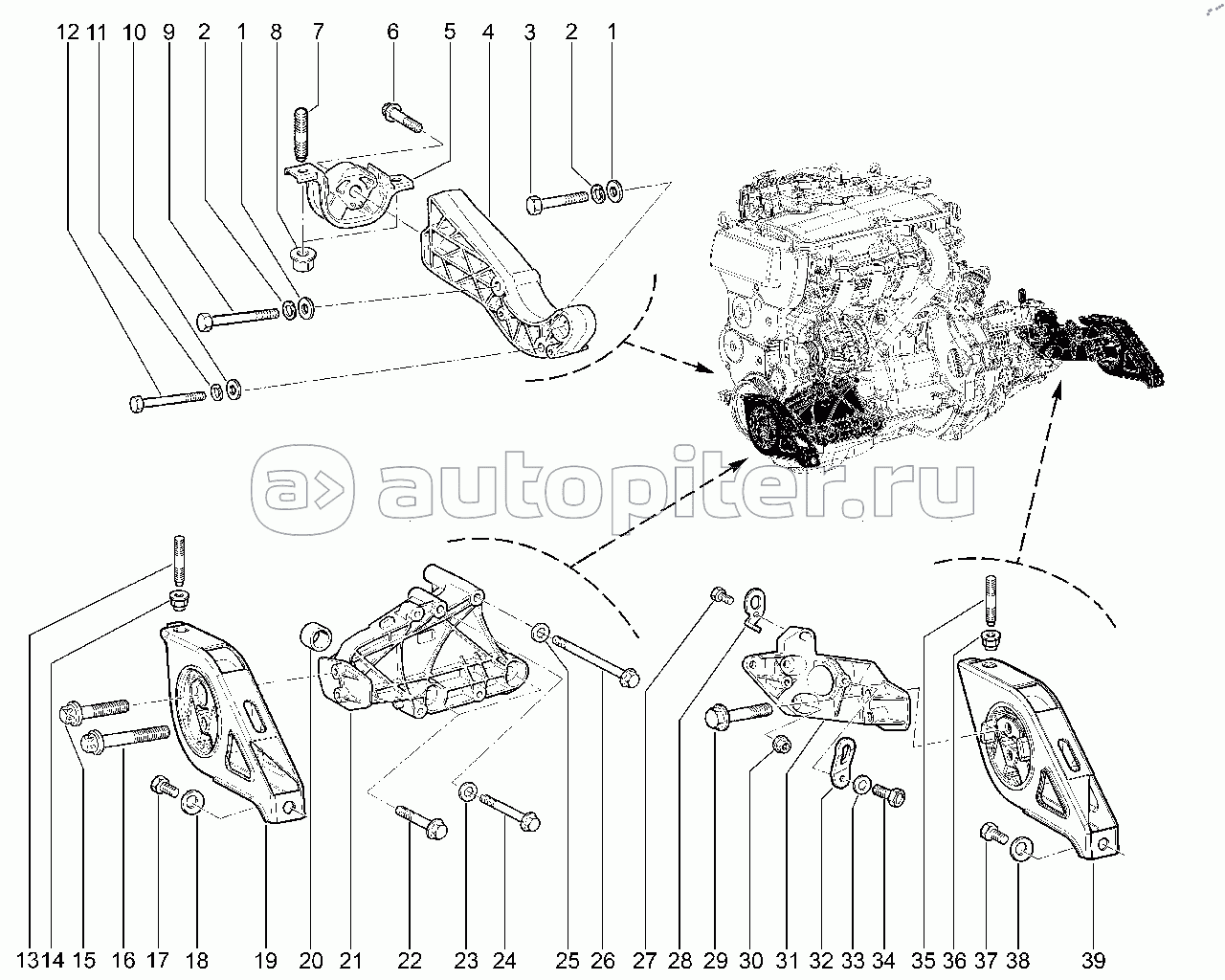 12 11 10 9 2 1 8 7 6 5 4 3 2 1

autopiter.ru

13 14 15 16 17 18 19 20 21 22 23 24 25 26 27 28 29 30 31 32 33 34 35 36 37 38 39