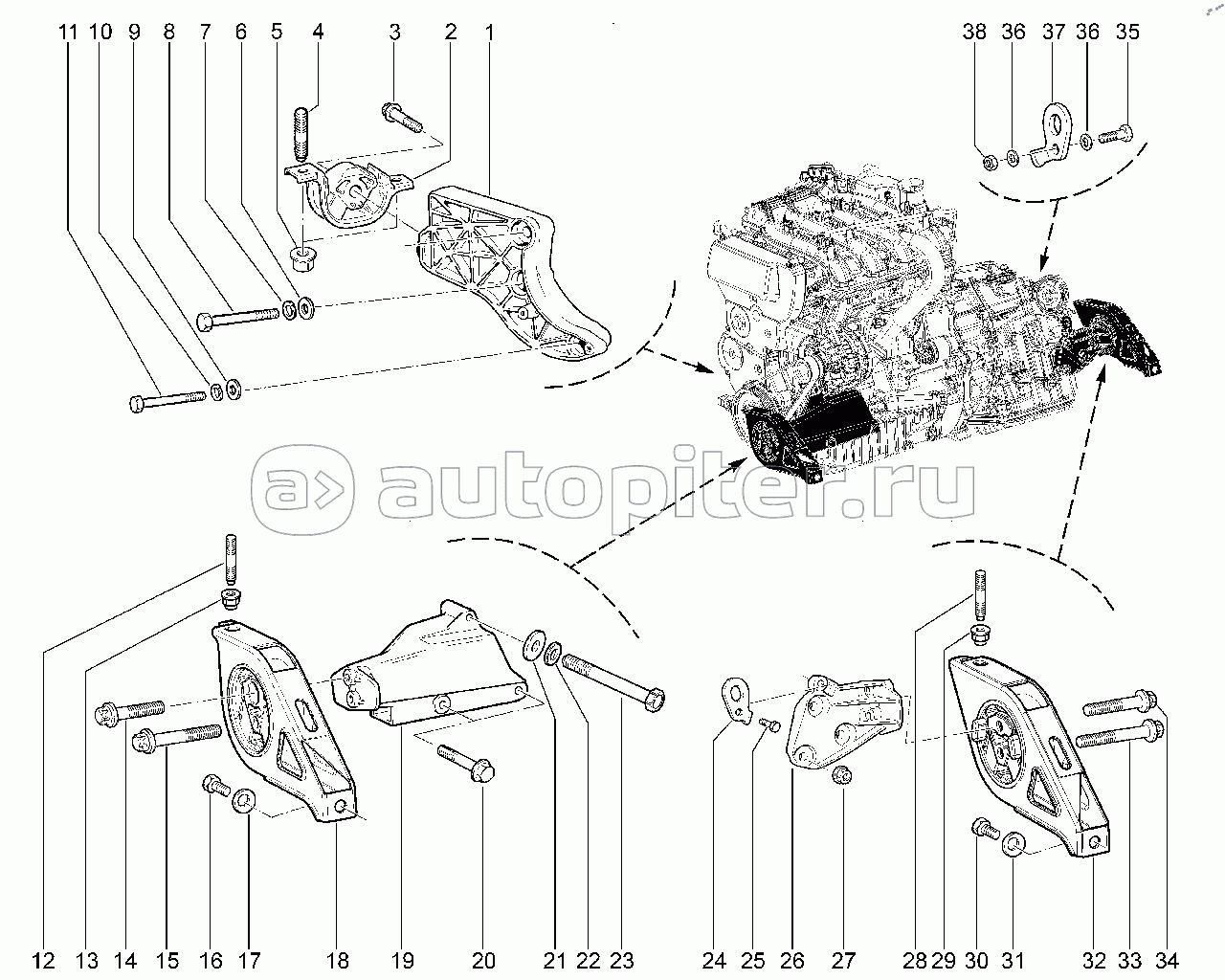 11 10 9 8 7 6 5 4 3 2 1

38 36 37 36 35

autopiter.ru

12 13 14 15 16 17 18 19 20 21 22 23 24 25 26 27 28 29 30 31 32 33 34