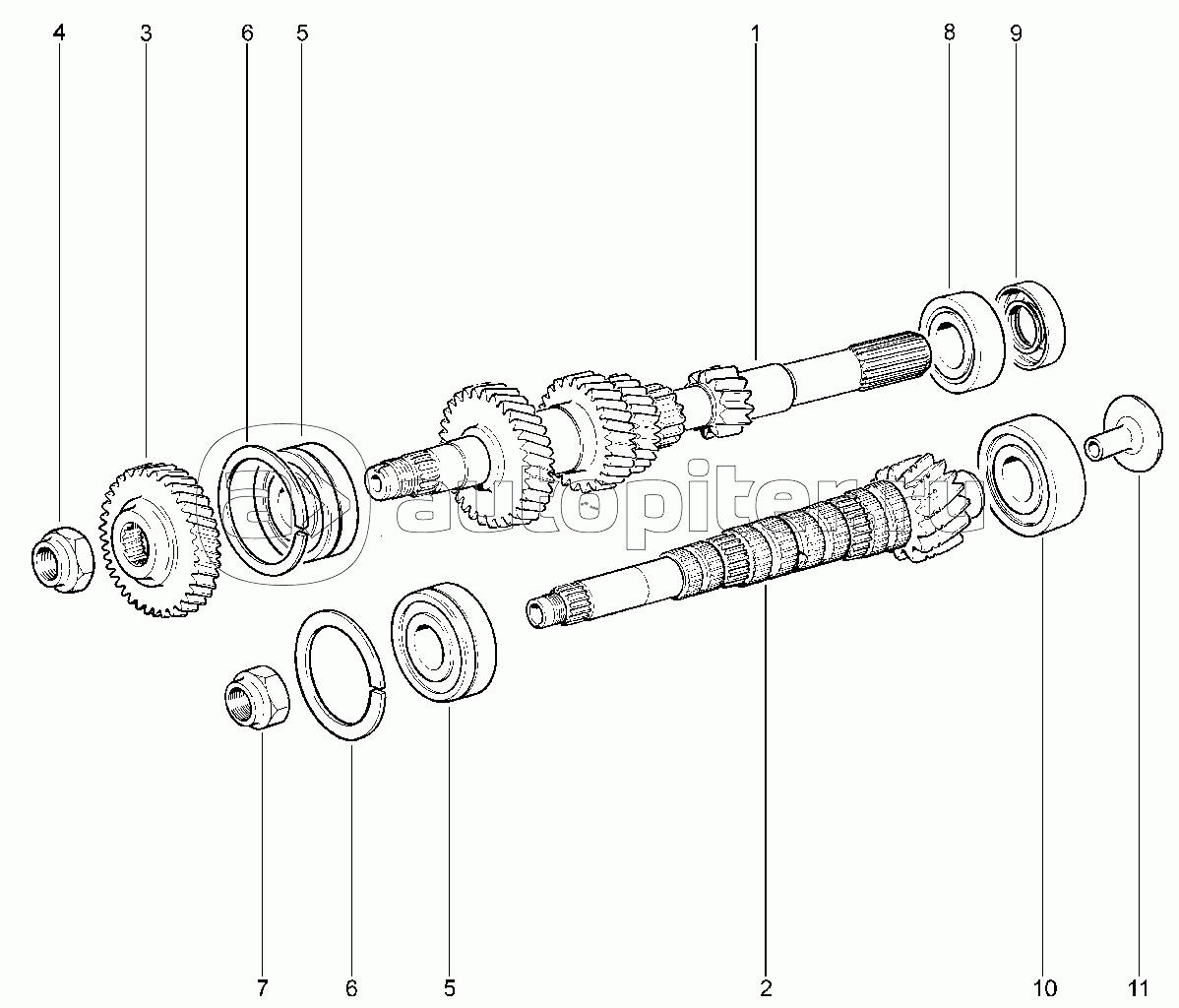 4 3 6 5 1 8 9

autopiter.ru

7 6 5 2 10 11