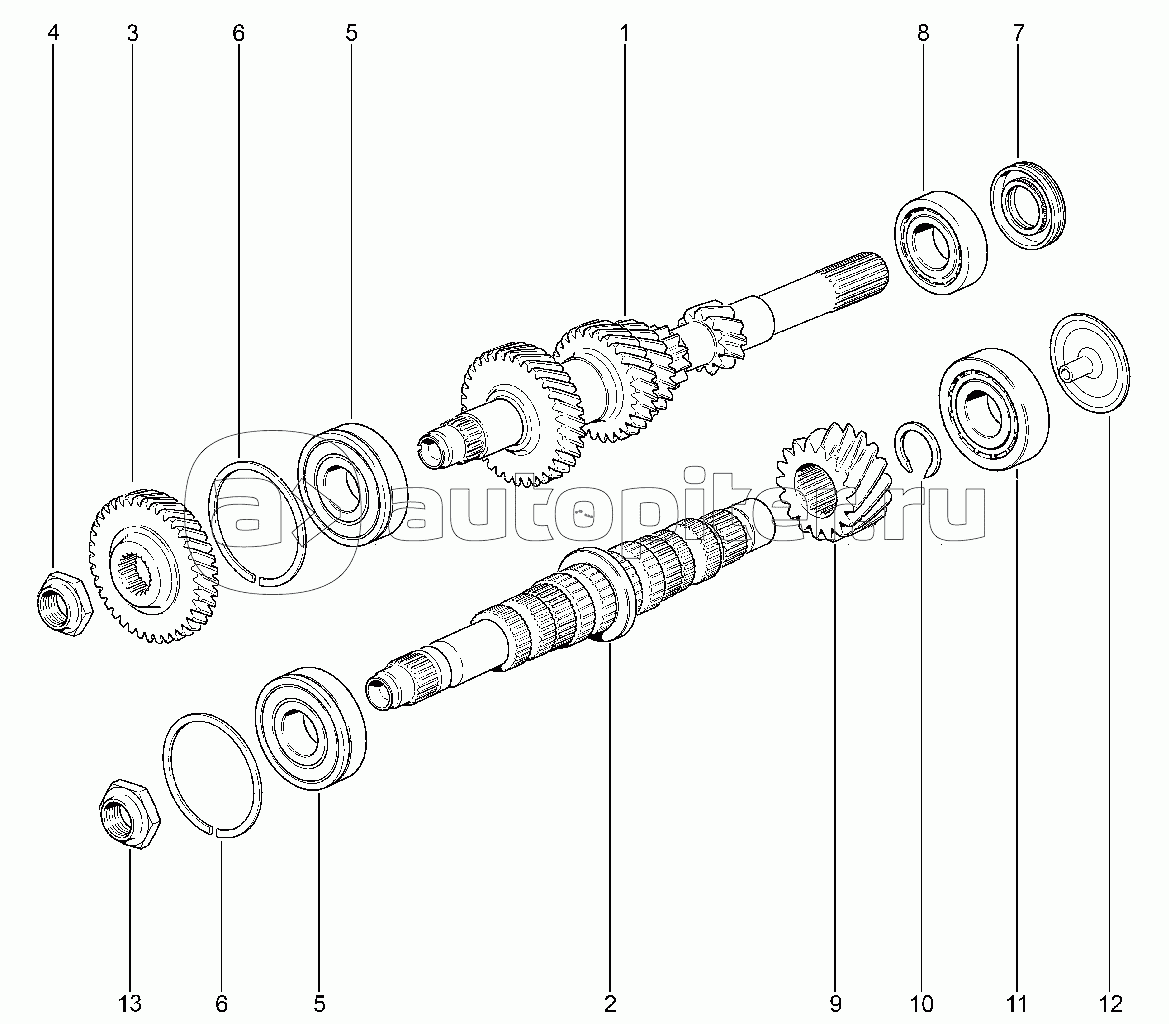 4 3 6 5 1 8 7

autopiter.ru

13 6 5 2 9 10 11 12