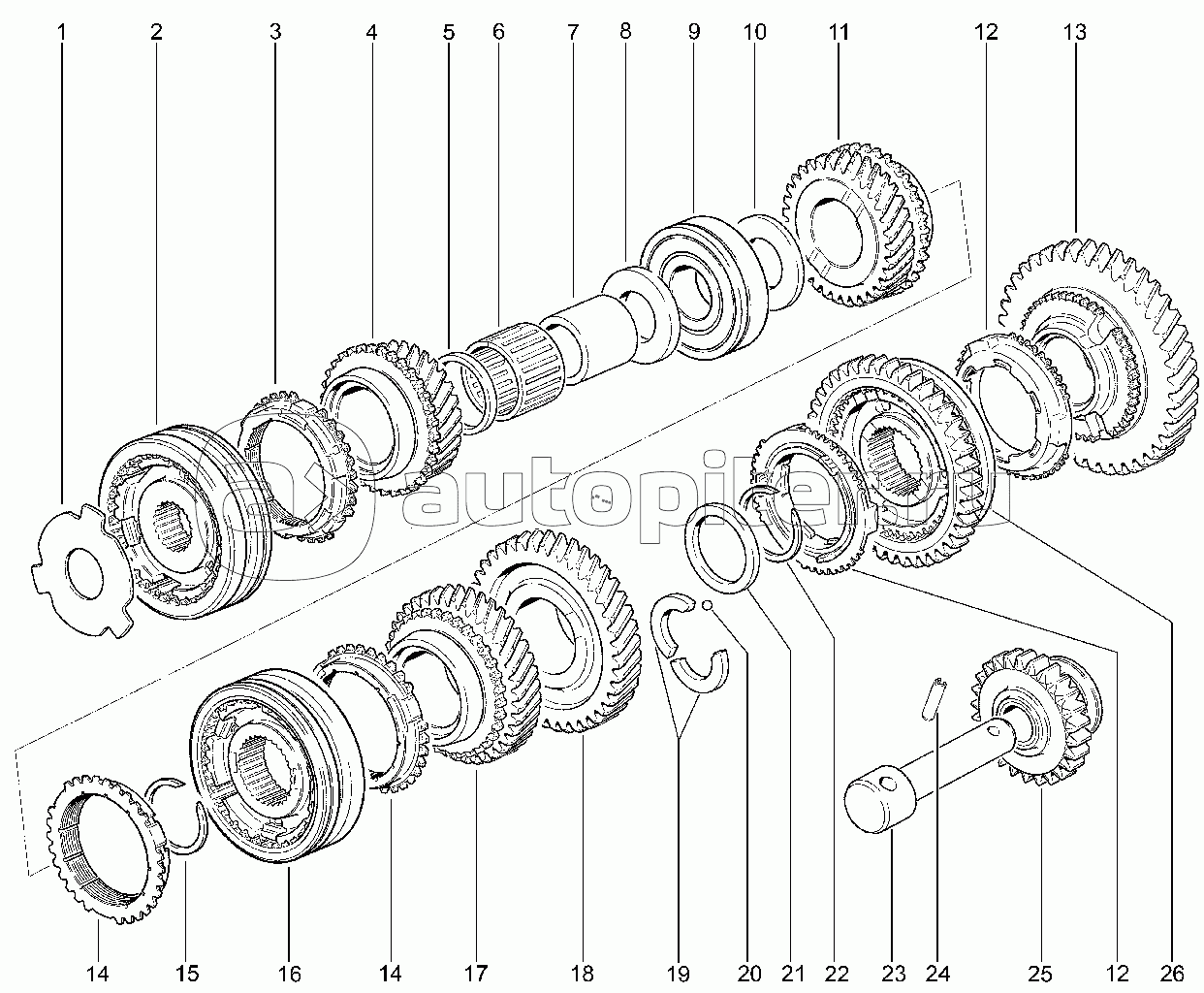 1 2 3 4 5 6 7 8 9 10 11 12 13

autopiter.ru

14 15 16 14 17 18 19 20 21 22 23 24 25 12 26