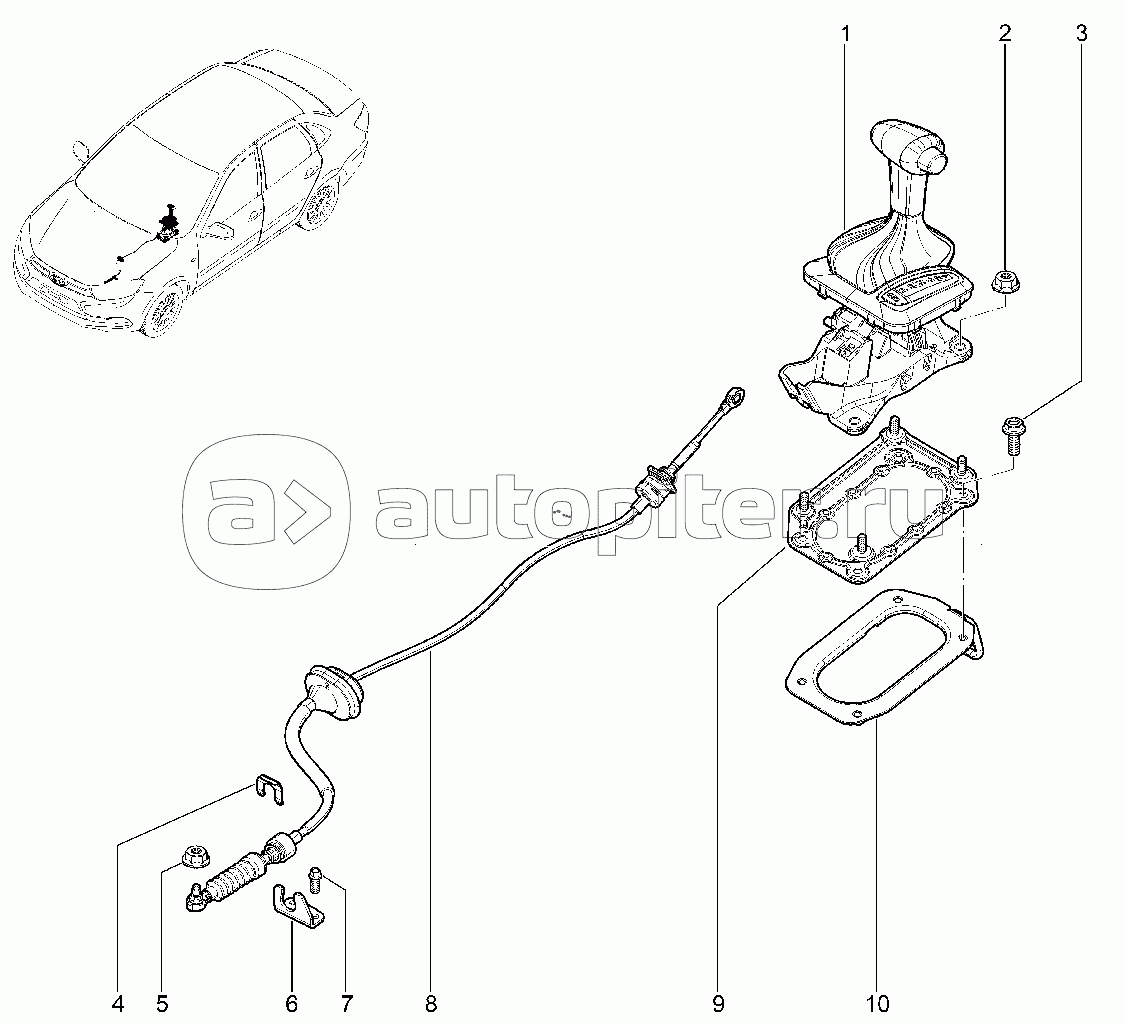 1
2
3
autopiter.ru
4
5
6
7
8
9
10