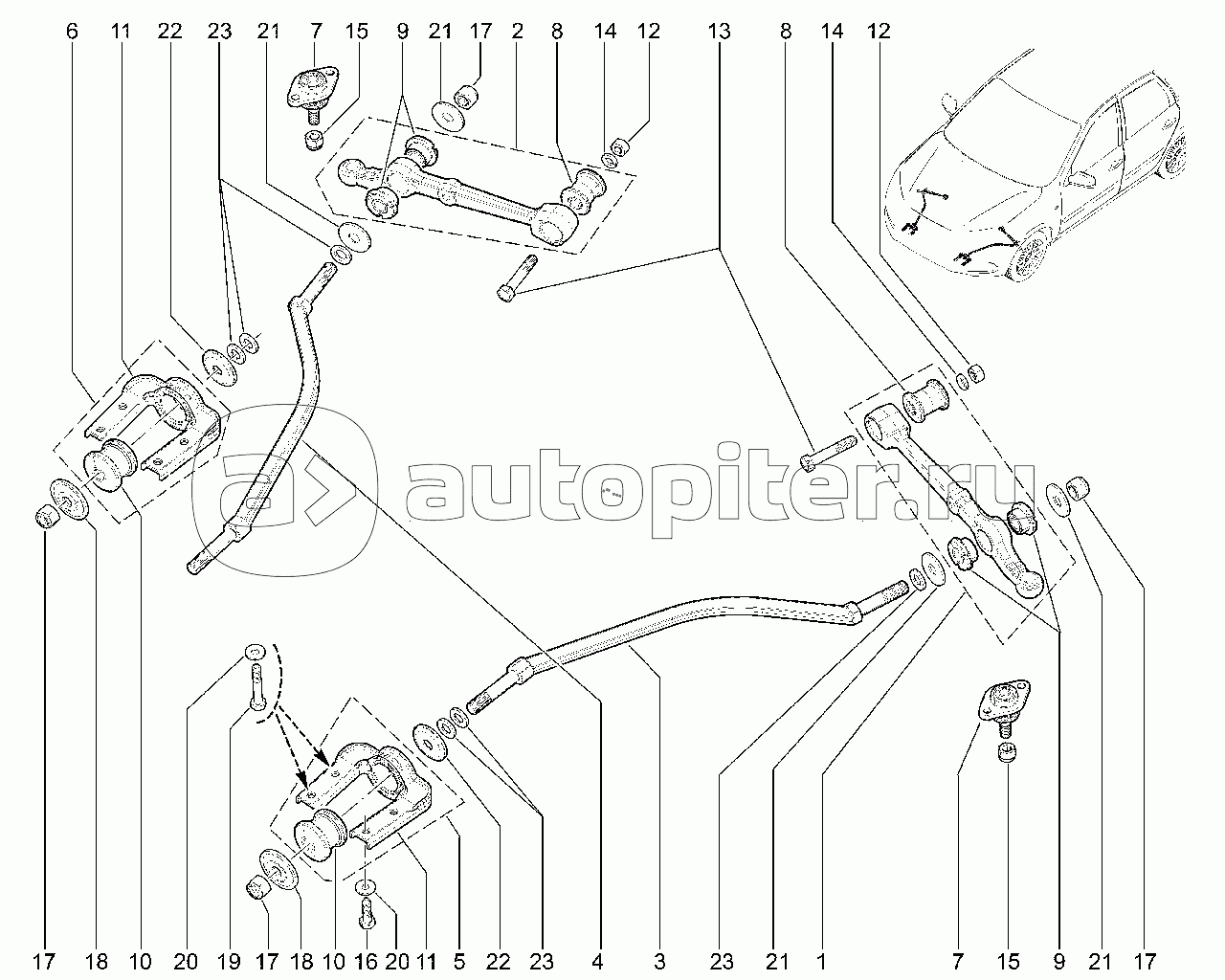 6 11 22 23 21 7 15 9 21 17 2 8 14 12 13 8 14 12

autopiter.ru

17 18 10 20 19 17 18 10 16 20 11 5 22 23 4 3 23 21 1 7 15 9 21 17