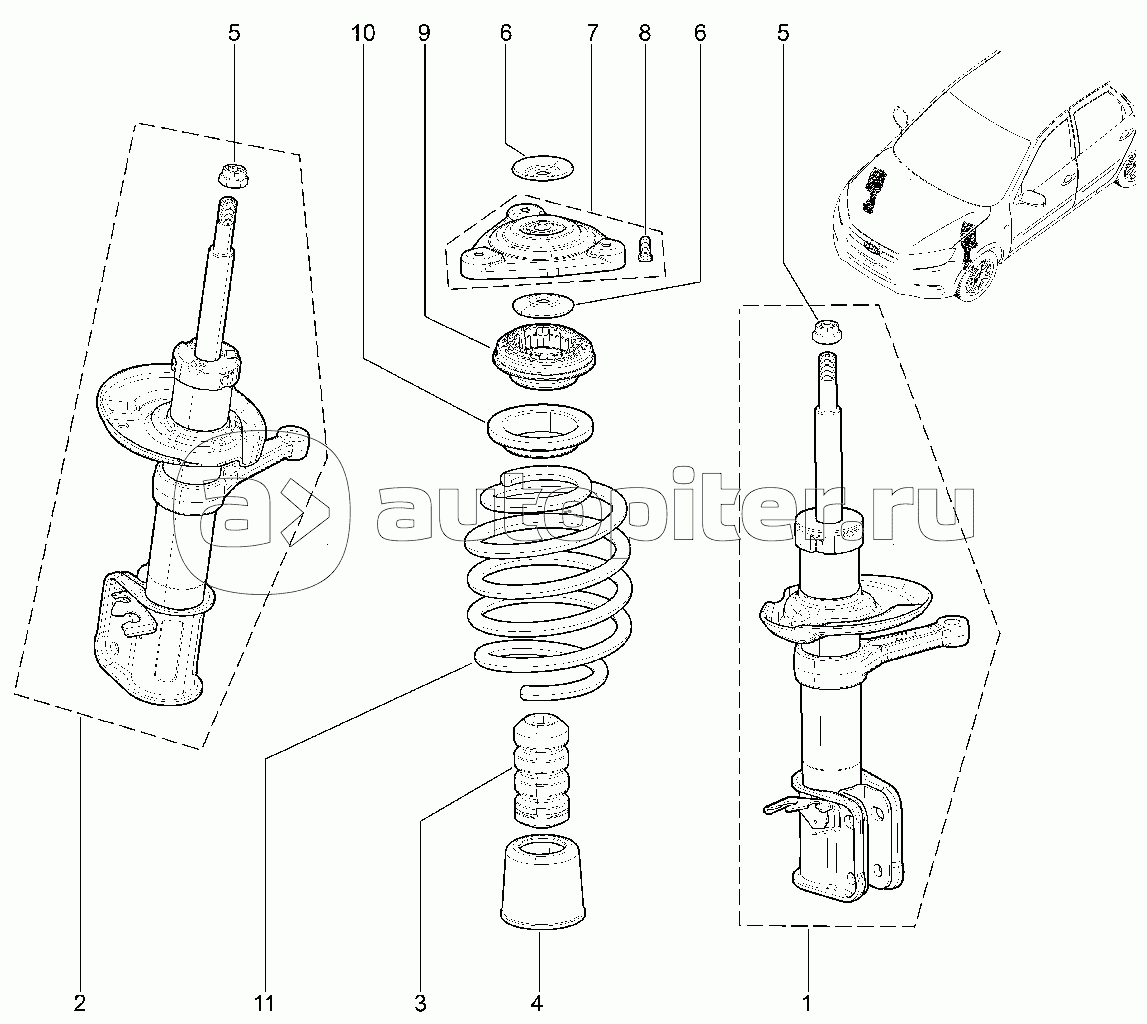 5
10
9
6
7
8
6
5
autopiter.ru
2
11
3
4
1