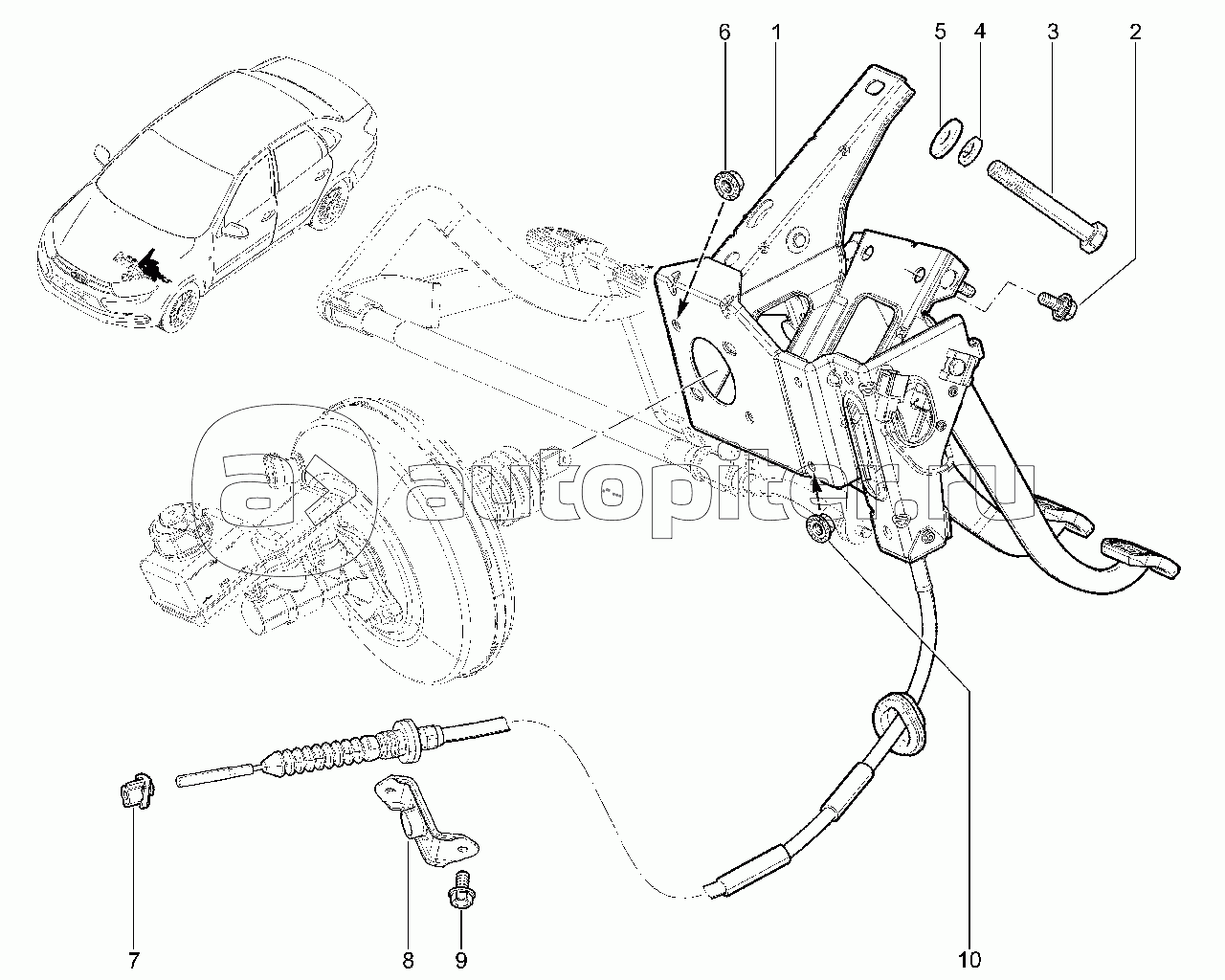 6 1 5 4 3 2

autopiter.ru

7 8 9 10