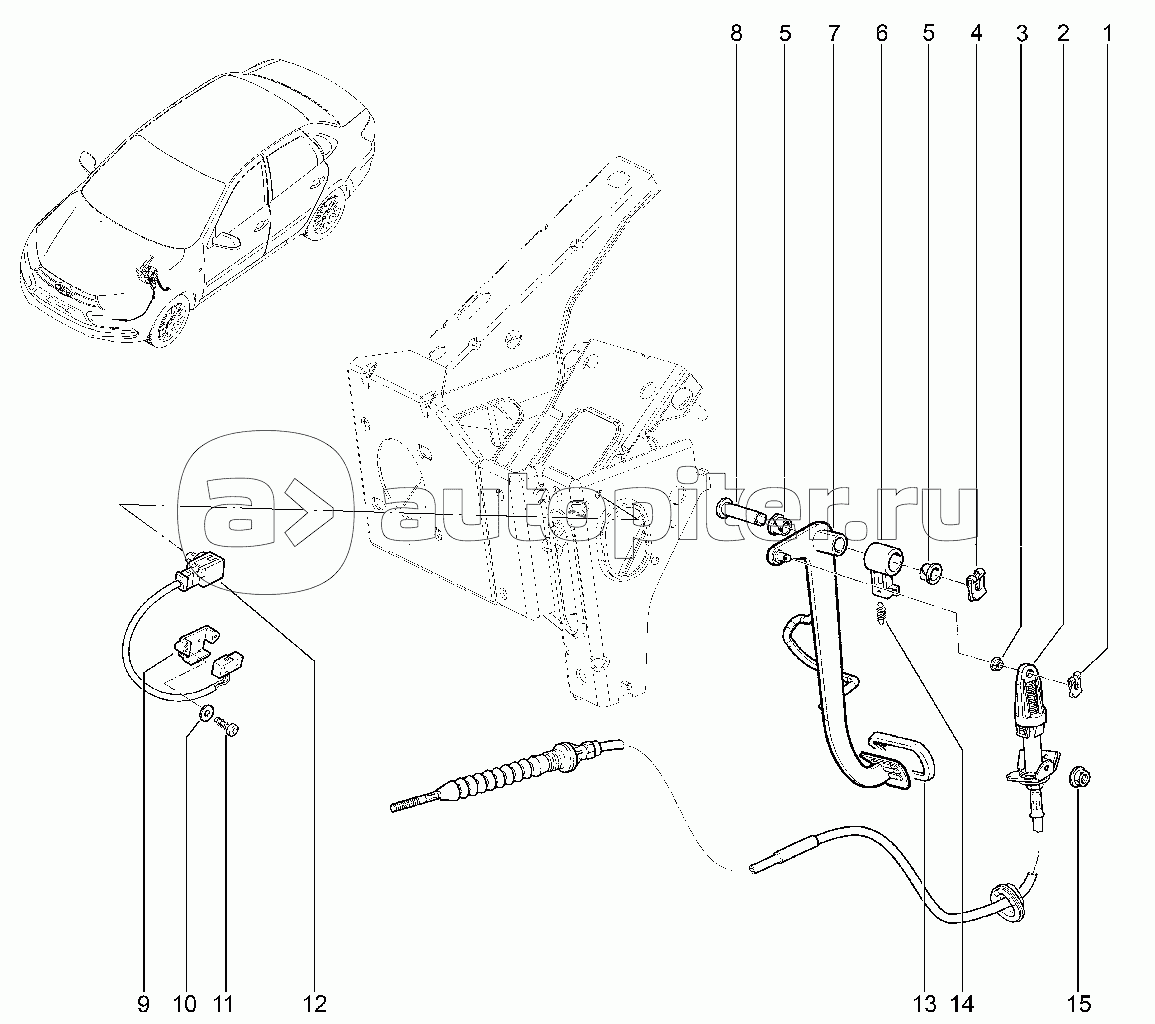 8 5 7 6 5 4 3 2 1

autopiter.ru

9 10 11 12 13 14 15