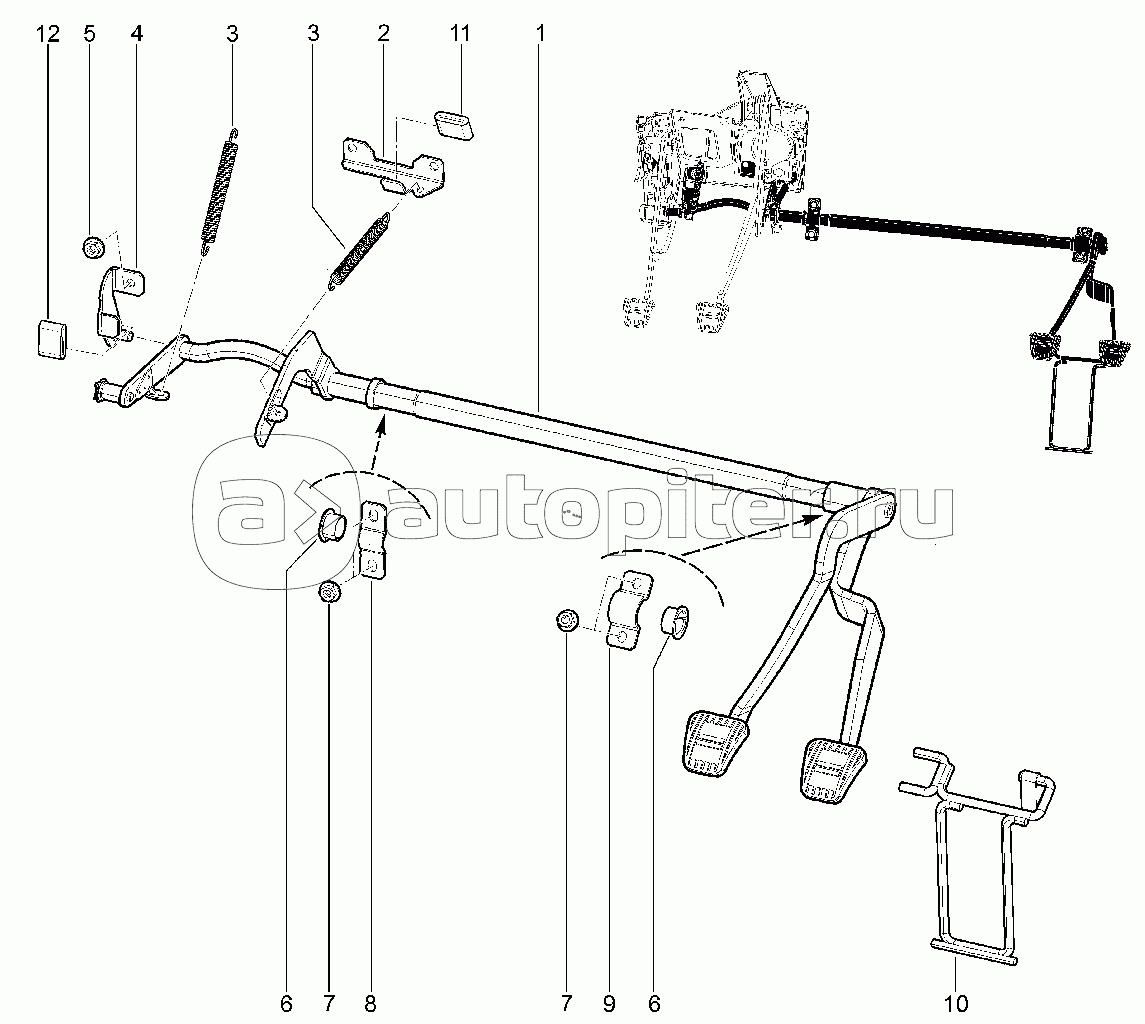 12
5
4
3
3
2
11
1
autopiter.ru
6
7
8
7
9
6
10