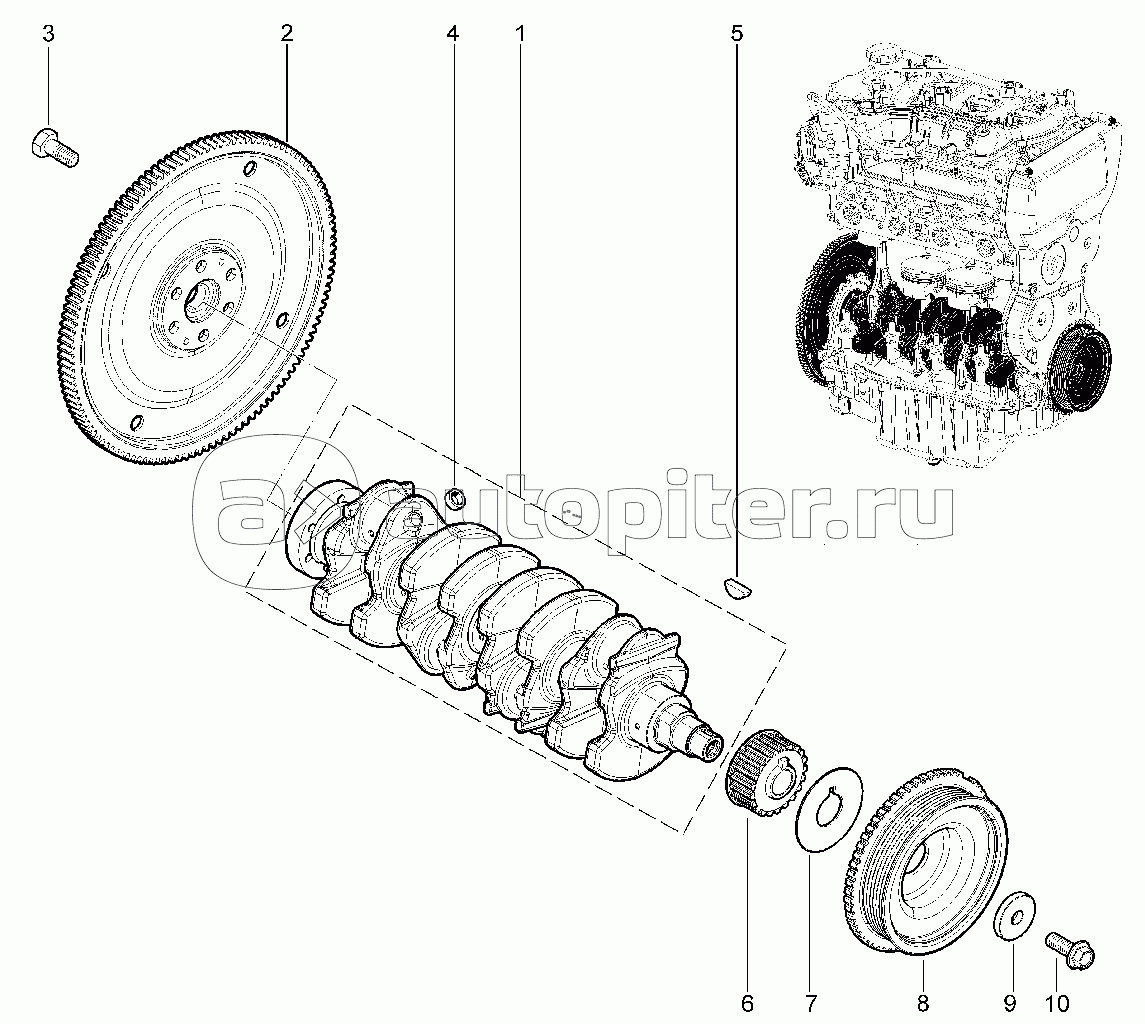 3
2
4
1
5
autopiter.ru
6
7
8
9
10