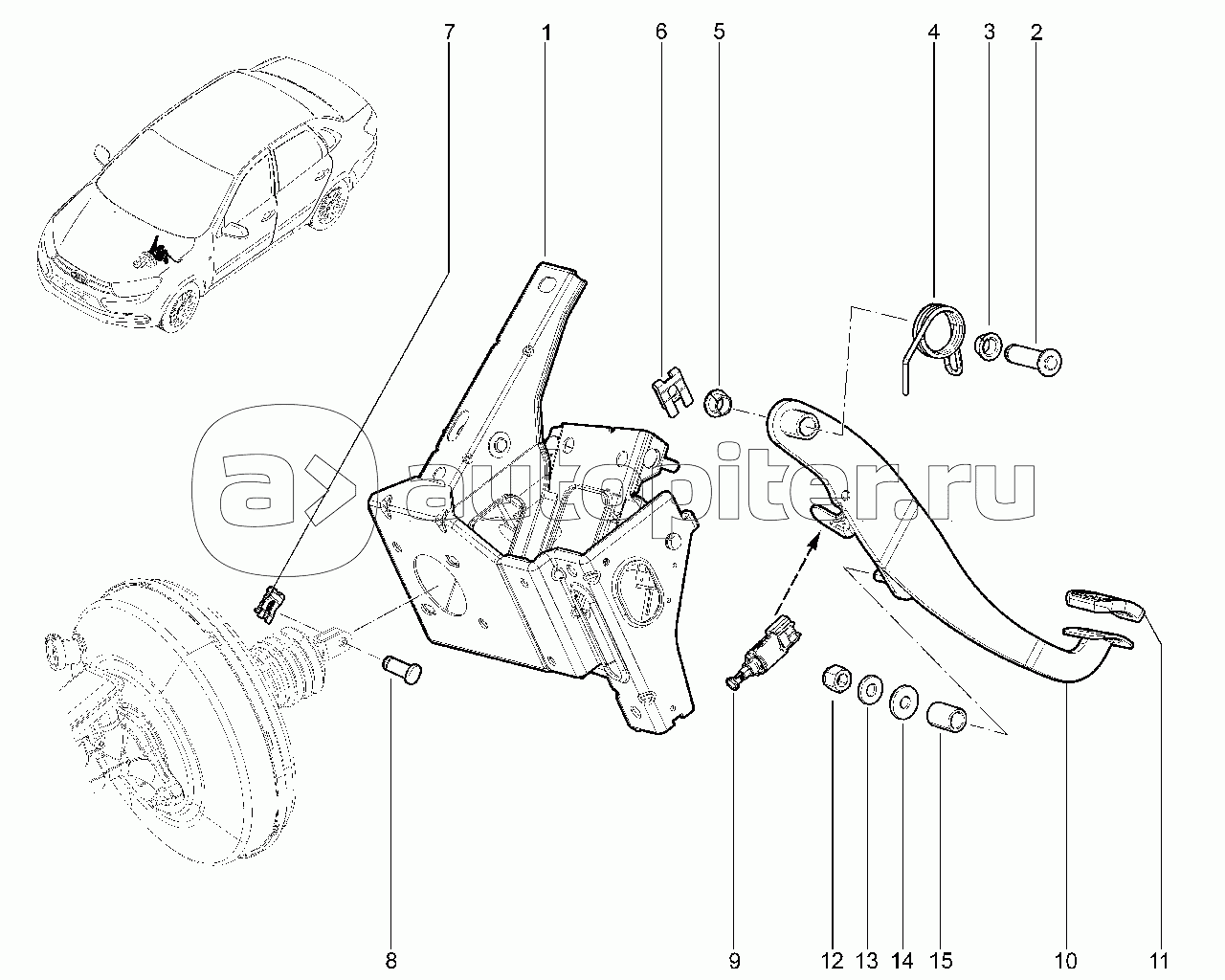 7
1
6
5
4
3
2
autopiter.ru
8
9
12
13
14
15
10
11