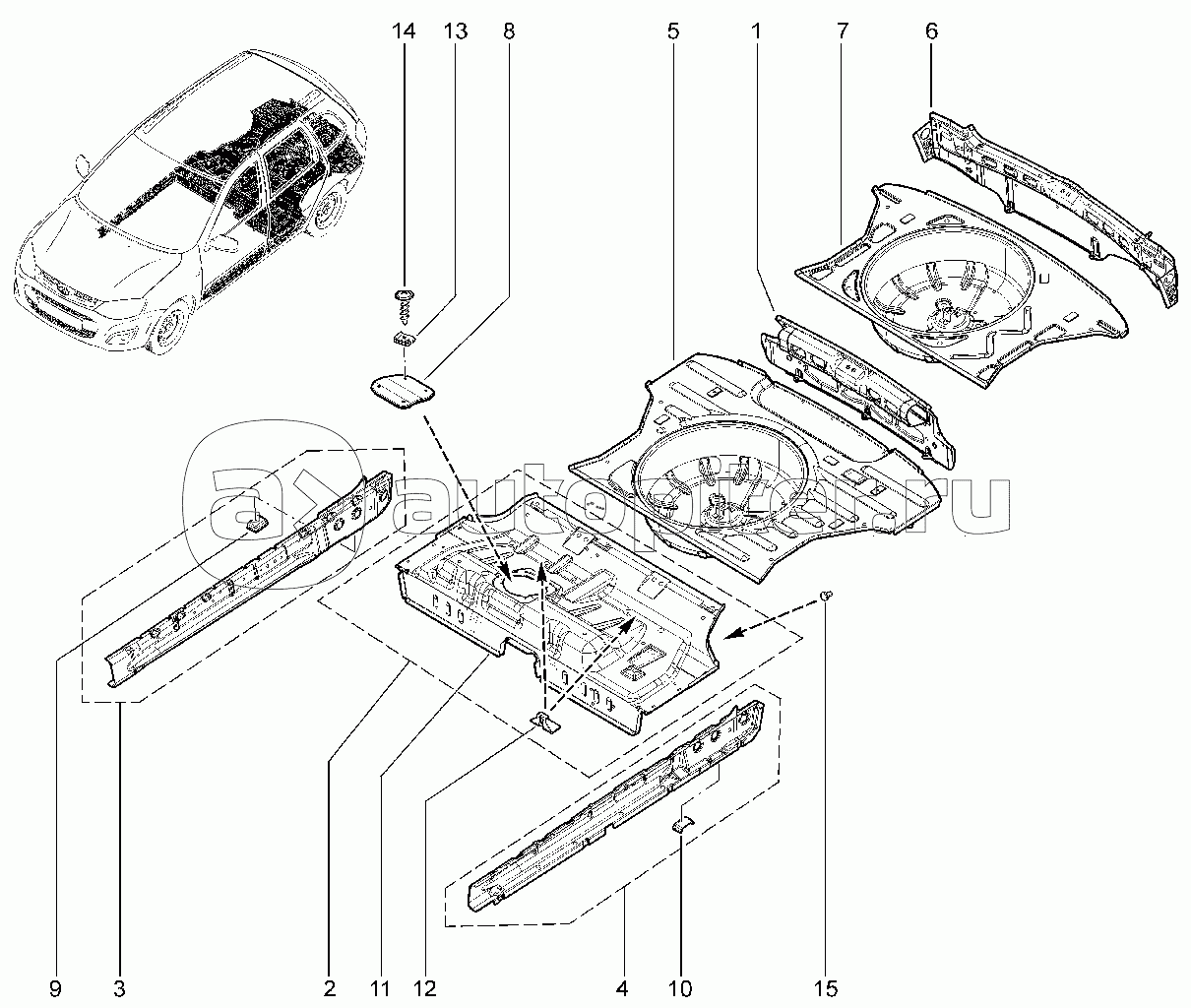 14 13 8 5 1 7 6

autopiter.ru

9 3 2 11 12 4 10 15