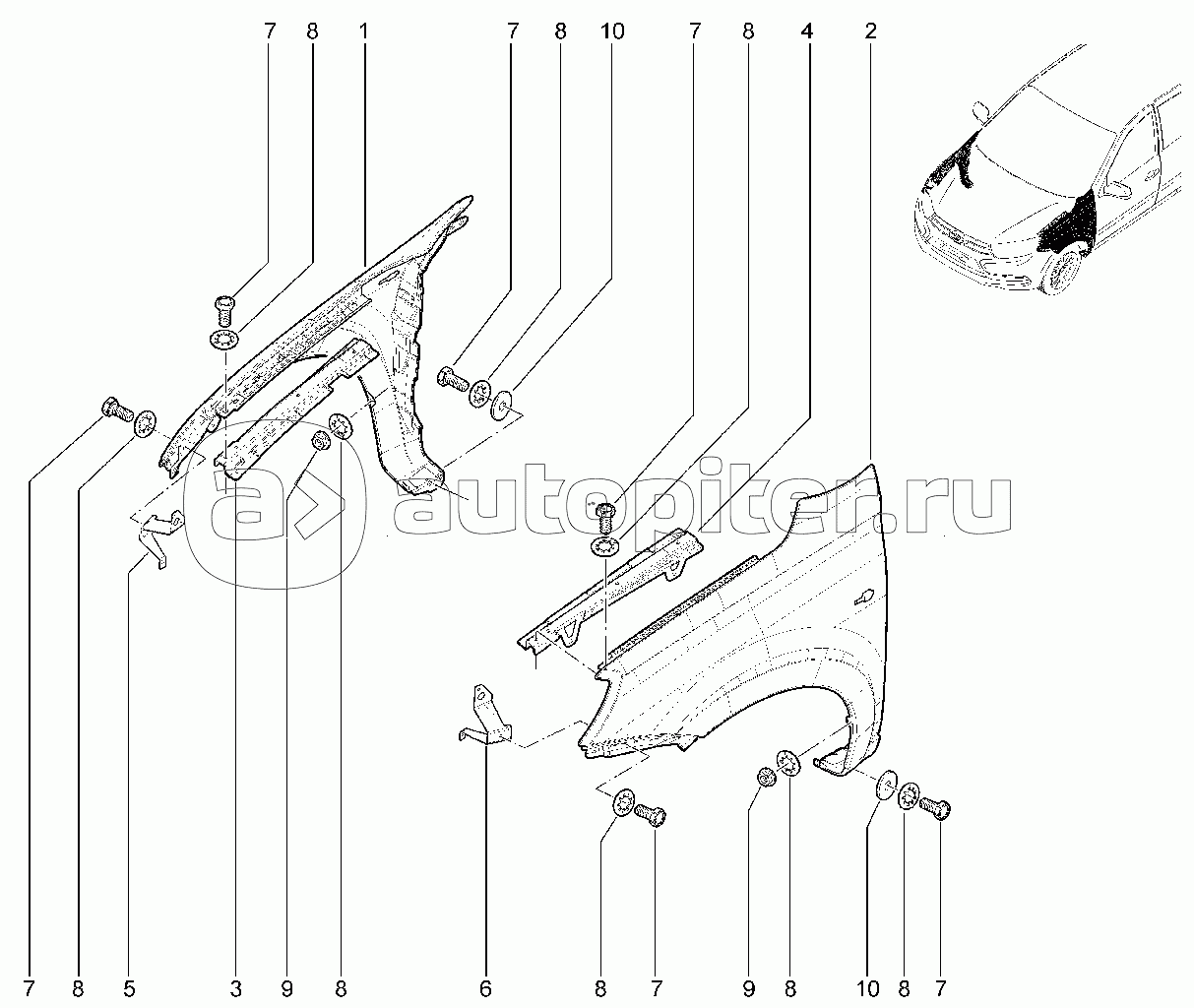 7 8 1 7 8 10 7 8 4 2

autopiter.ru

7 8 5 3 9 8 6 8 7 9 8 10 8 7