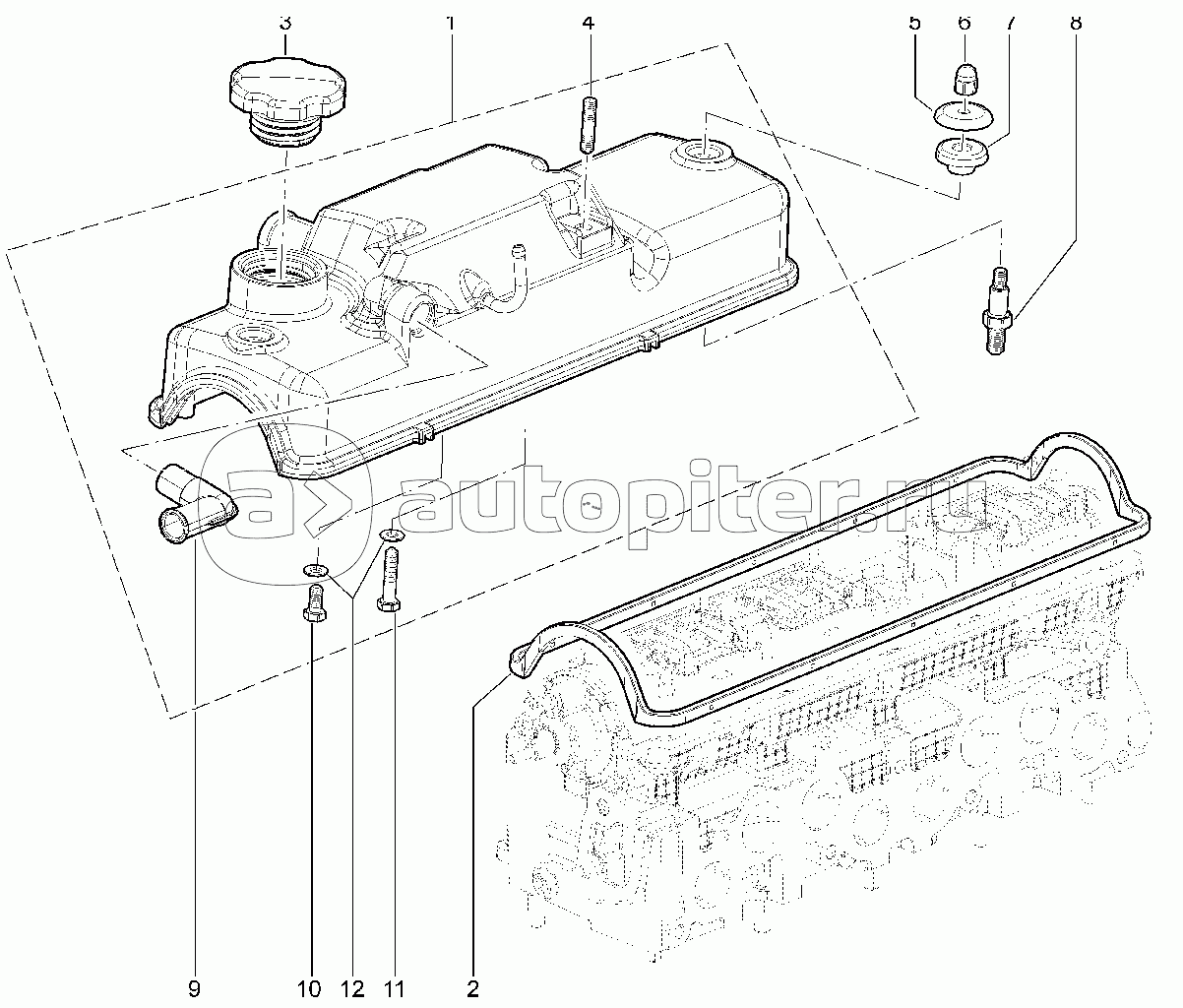 3
1
4
5
6
7
8
autopiter.ru
9
10
12
11
2