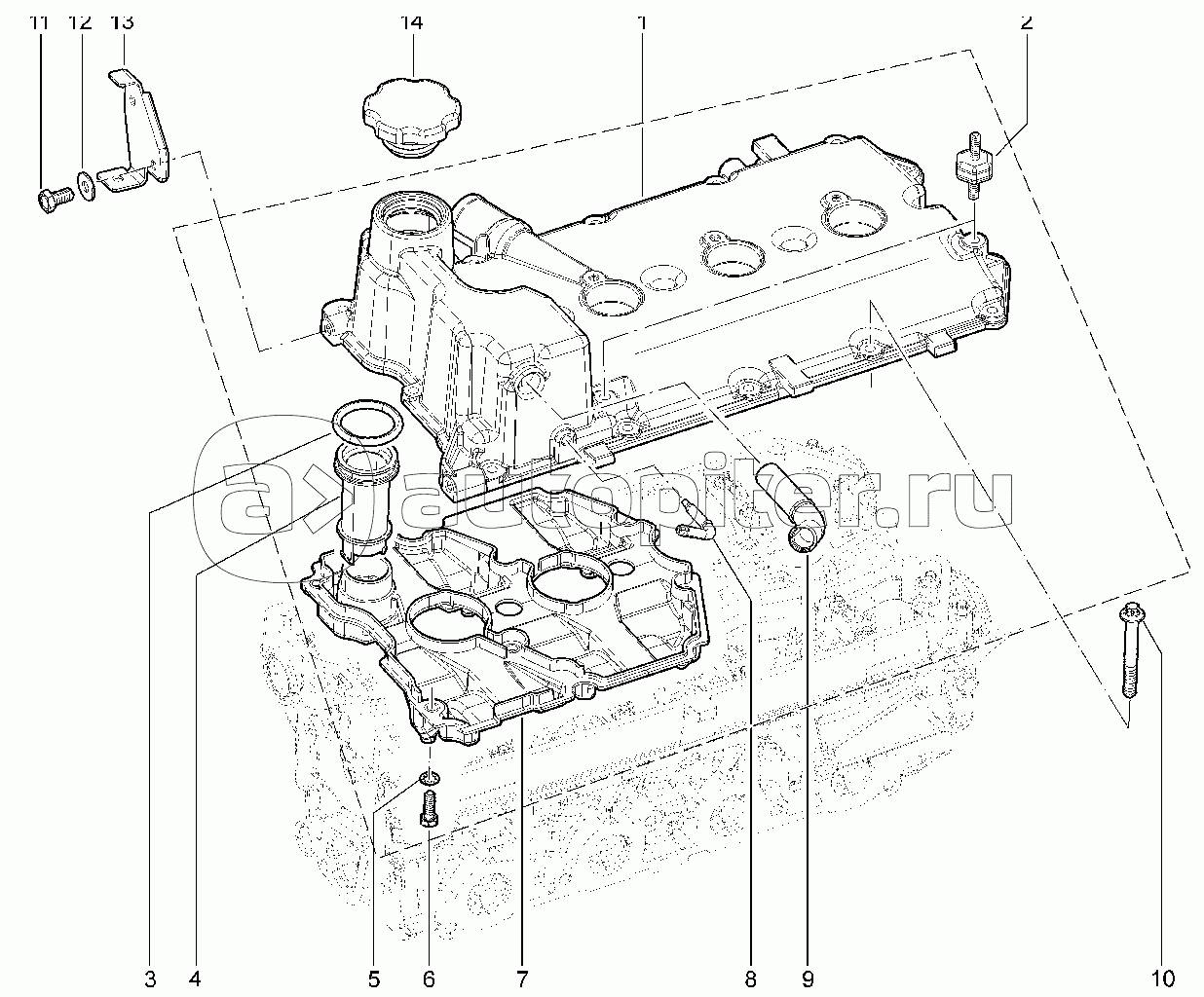 11 12 13

14

1

2

autopiter.ru

3

4

5

6

7

8

9

10