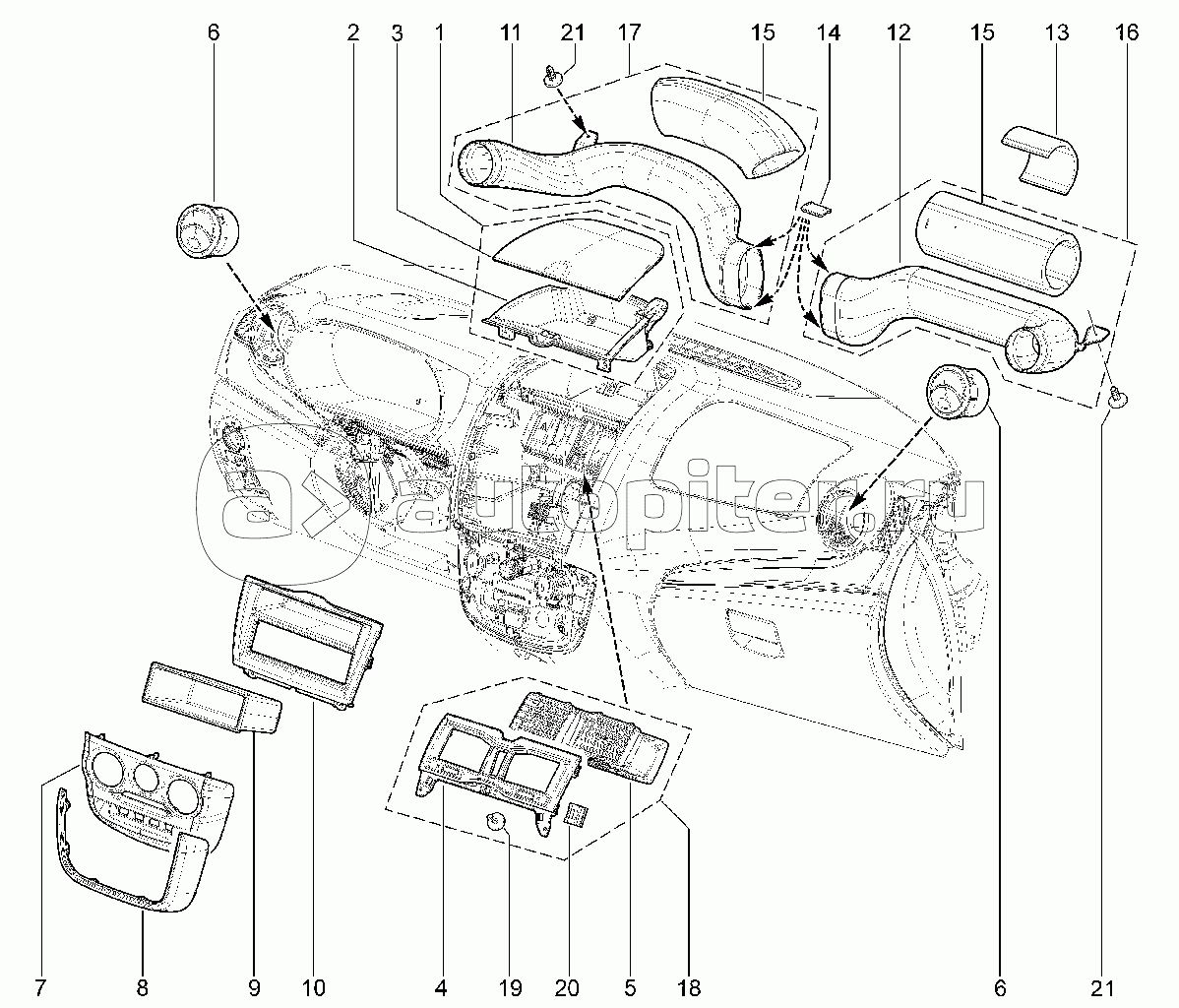 6 2 3 1 11 21 17 15 14 12 15 13 16

autopiter.ru

7 8 9 10 4 19 20 5 18 6 21