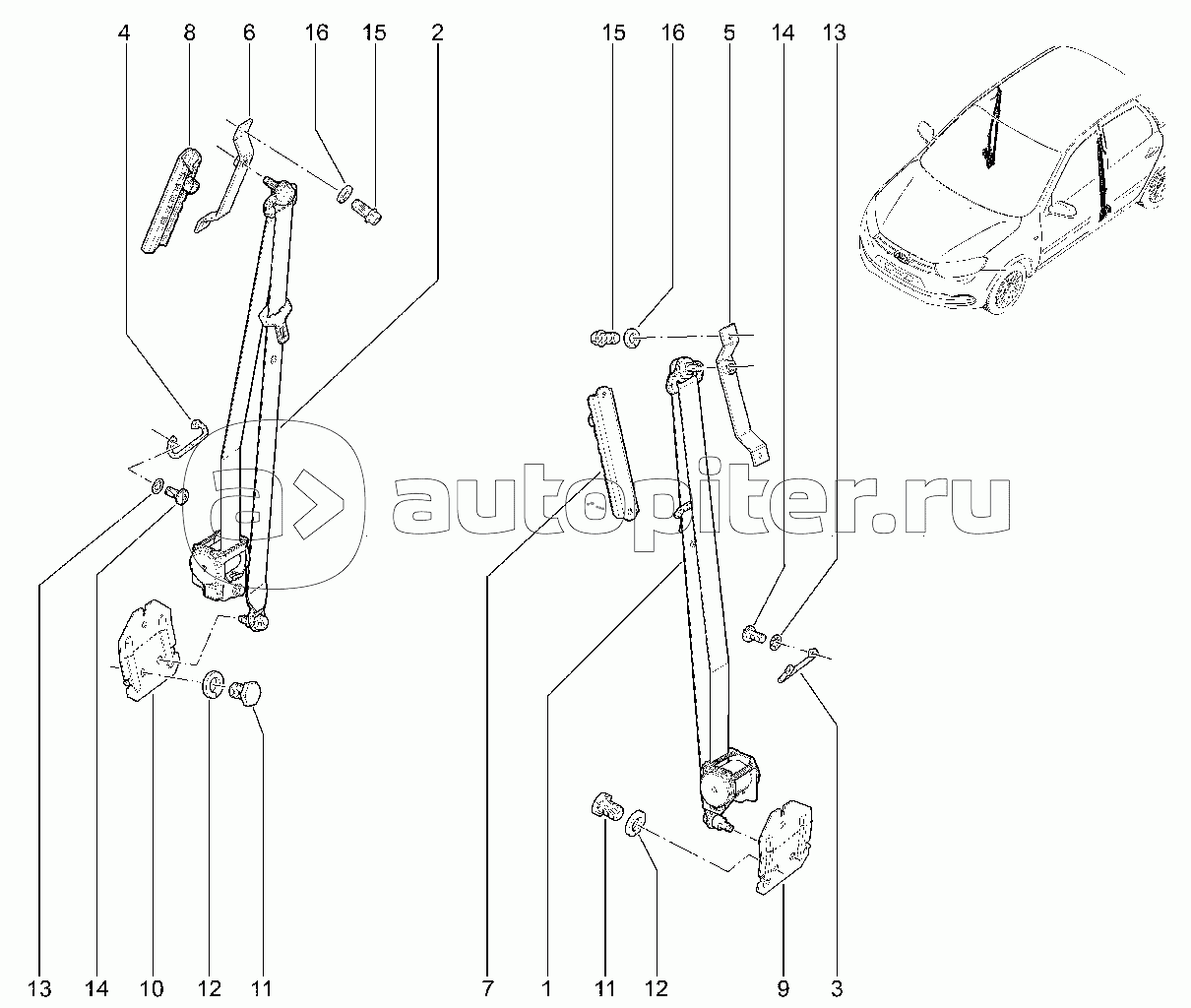 4 8 6 16 15 2

15 16 5 14 13

autopiter.ru

13 14 10 12 11

7 1 11 12 9 3