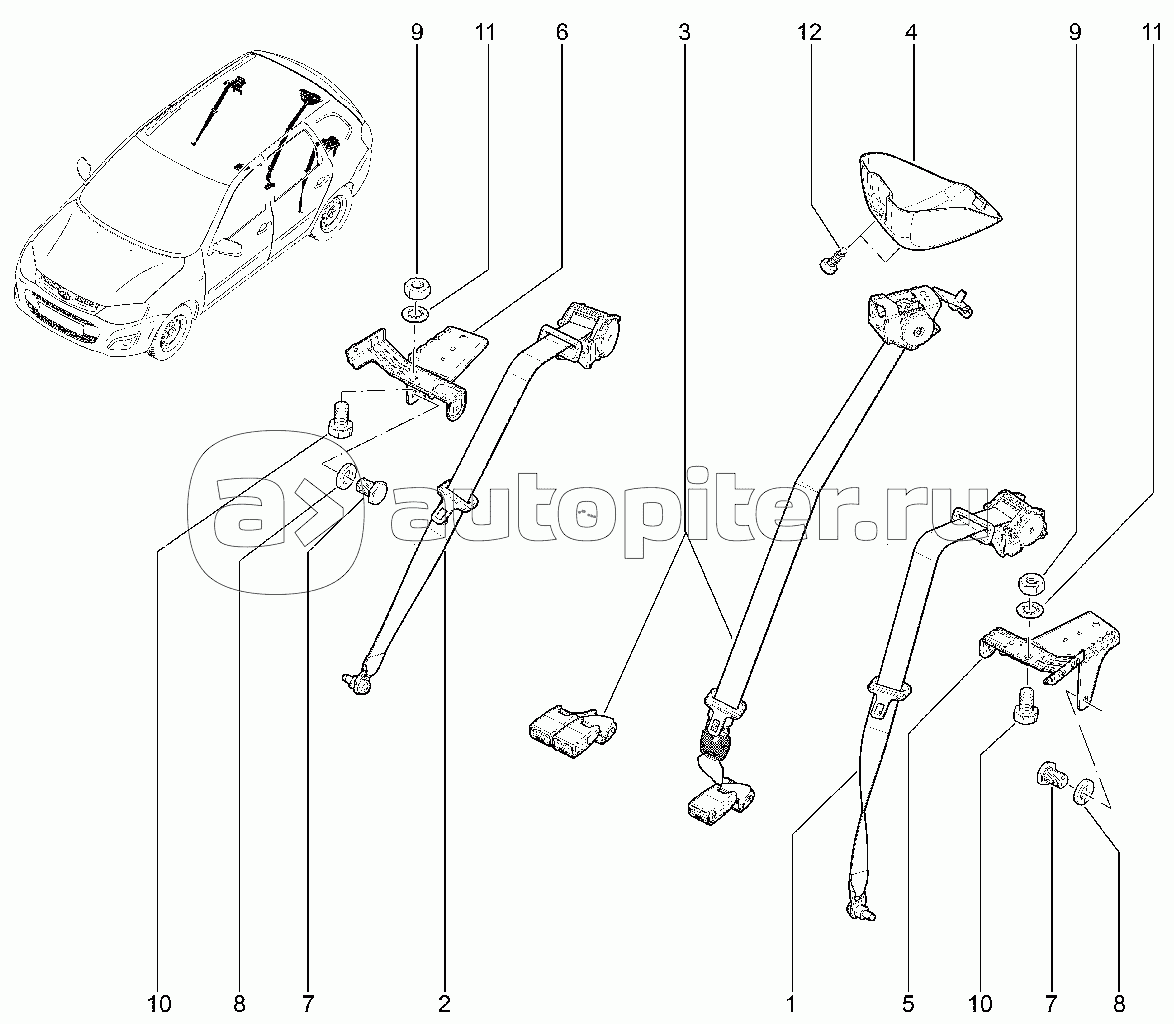 9 11 6 3 12 4 9 11

autopiter.ru

10 8 7 2 1 5 10 7 8