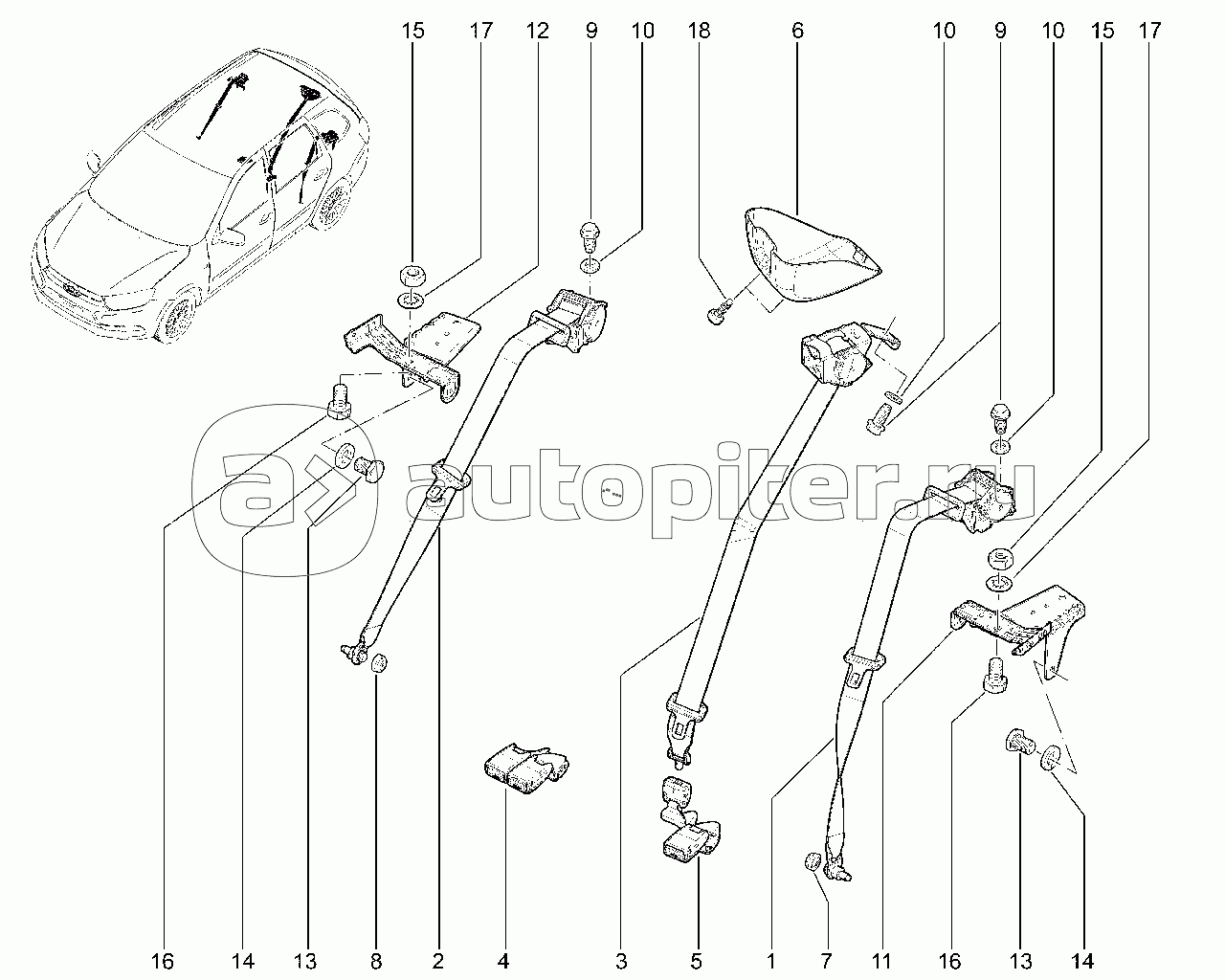 15 17 12 9 10 18 6 10 9 10 15 17

autopiter.ru

16 14 13 8 2 4 3 5 1 7 11 16 13 14