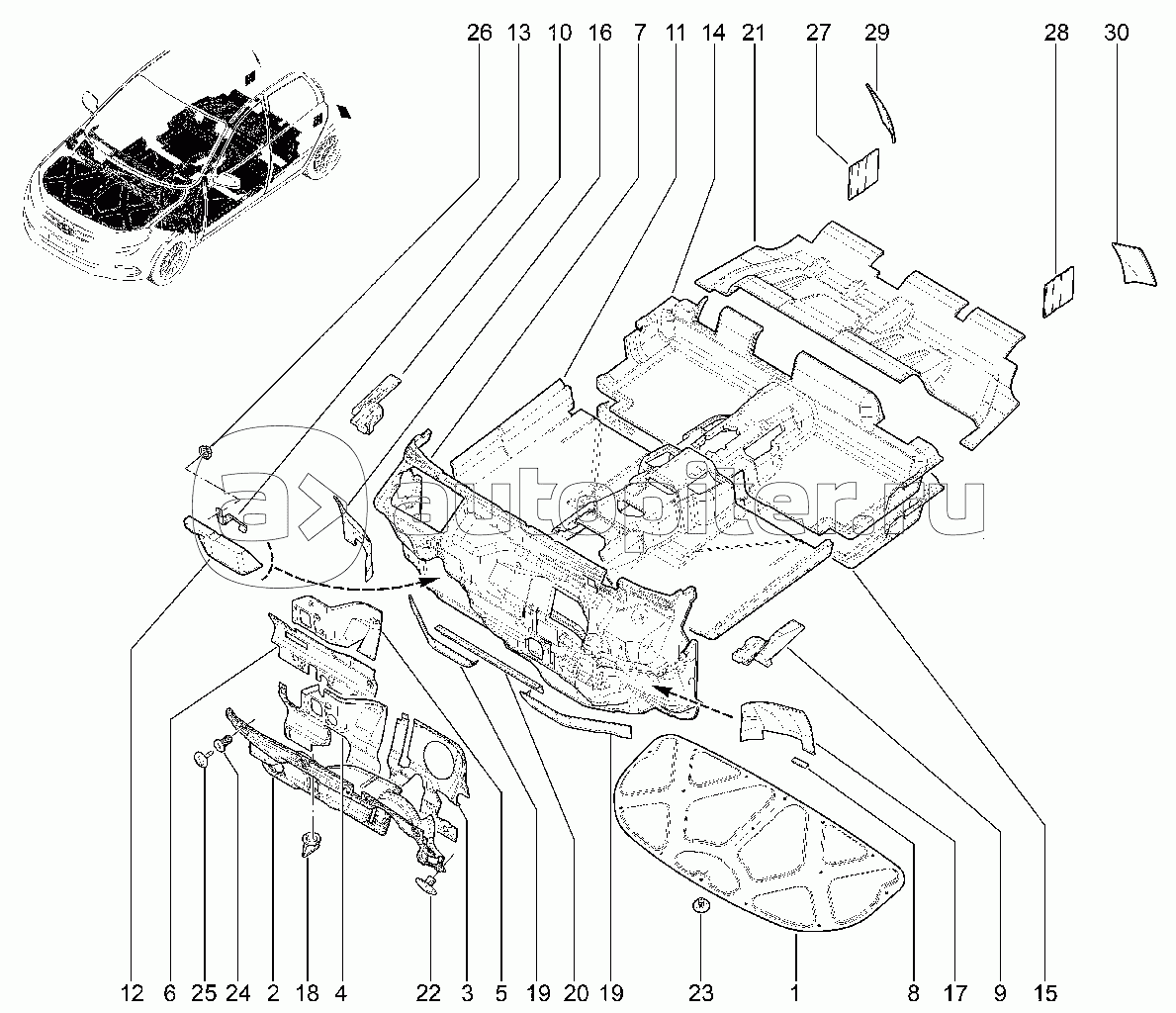 26 13 10 16 7 11 14 21 27 29 28 30

autopiter.ru

12 6 25 24 2 18 4 22 3 5 19 20 19 23 1 8 17 9 15