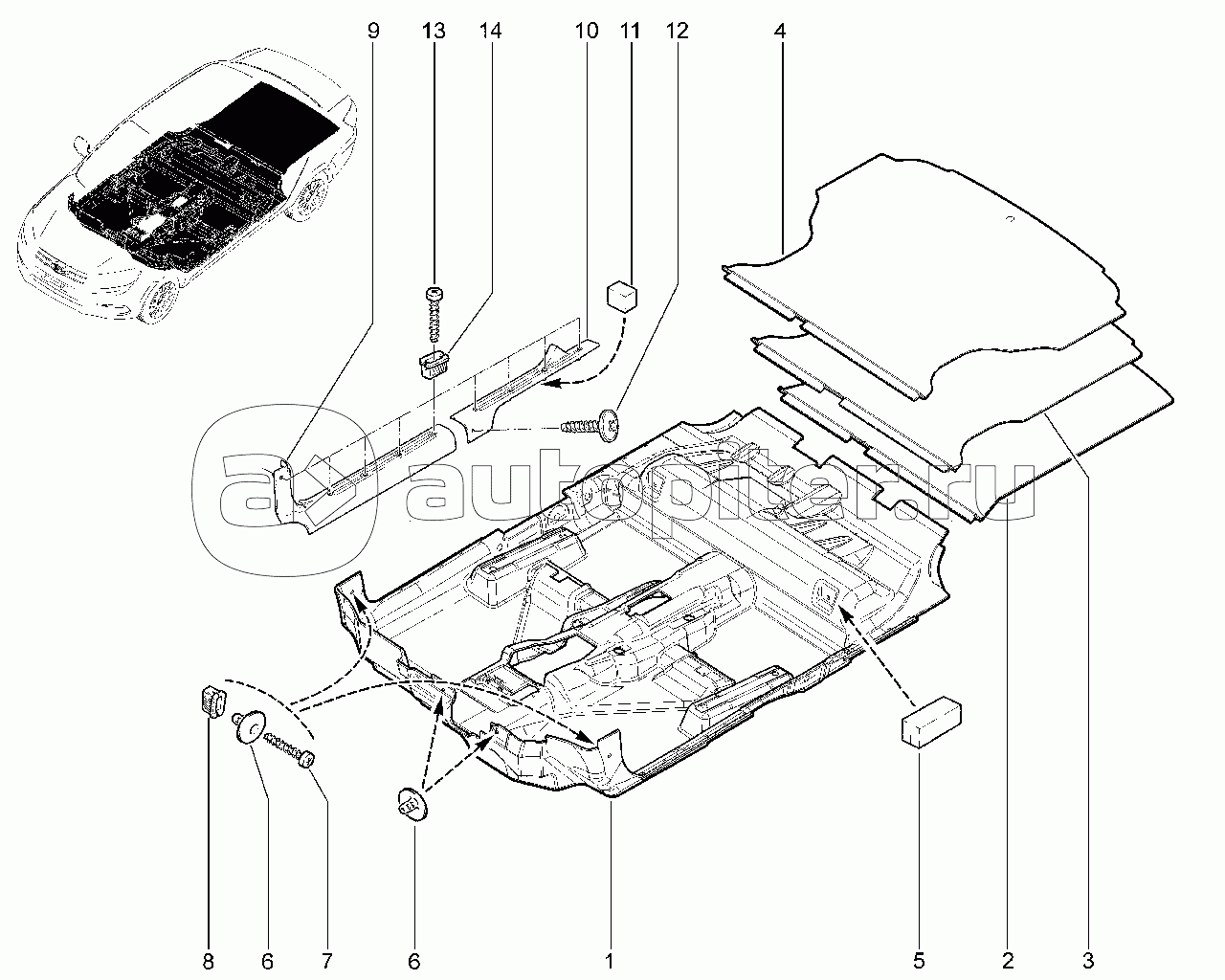 9
13
14
10
11
12
4
autopiter.ru
8
6
7
6
1
5
2
3