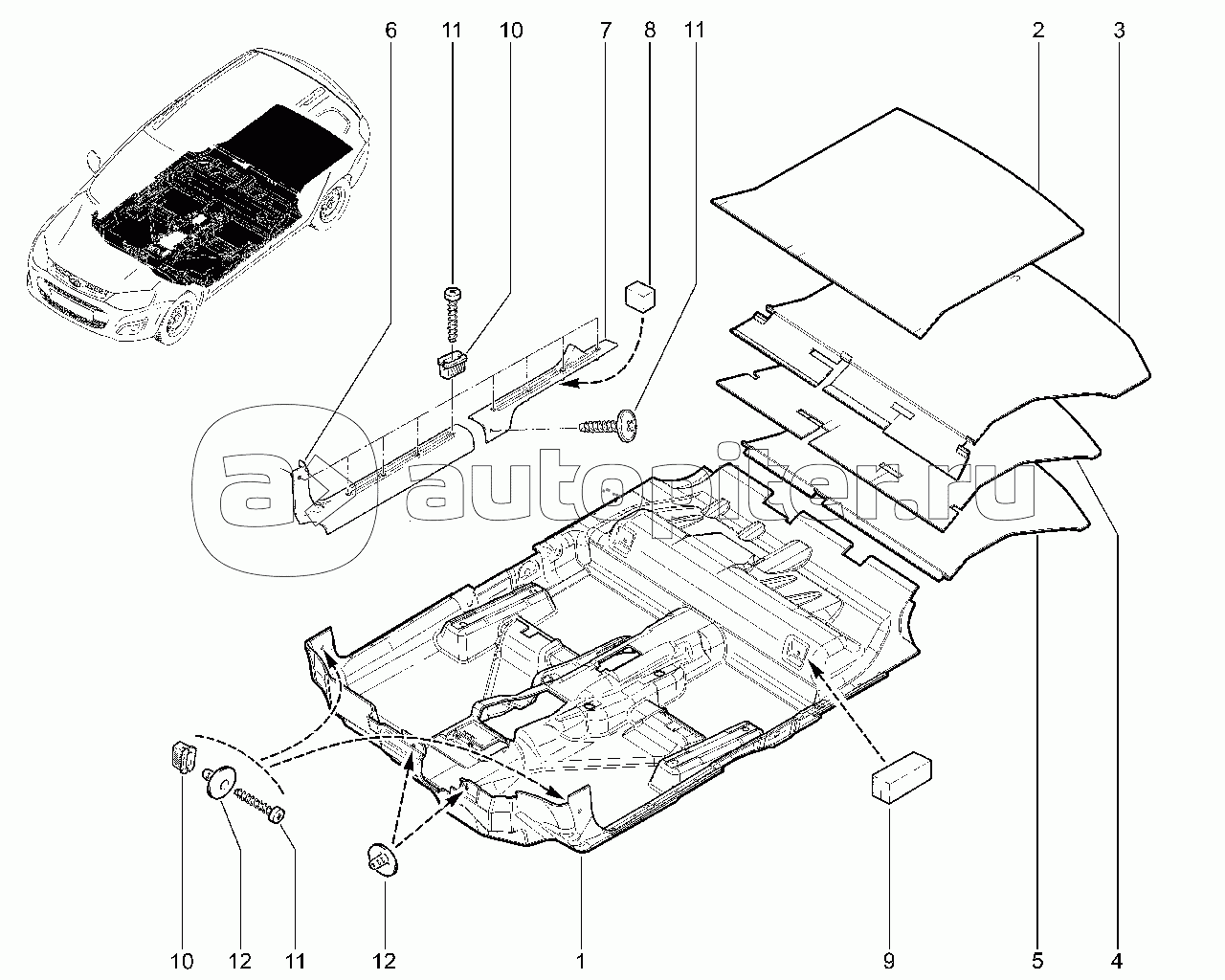 6
11
10
7
8
11
2
3
autopiter.ru
10
12
11
12
1
9
5
4